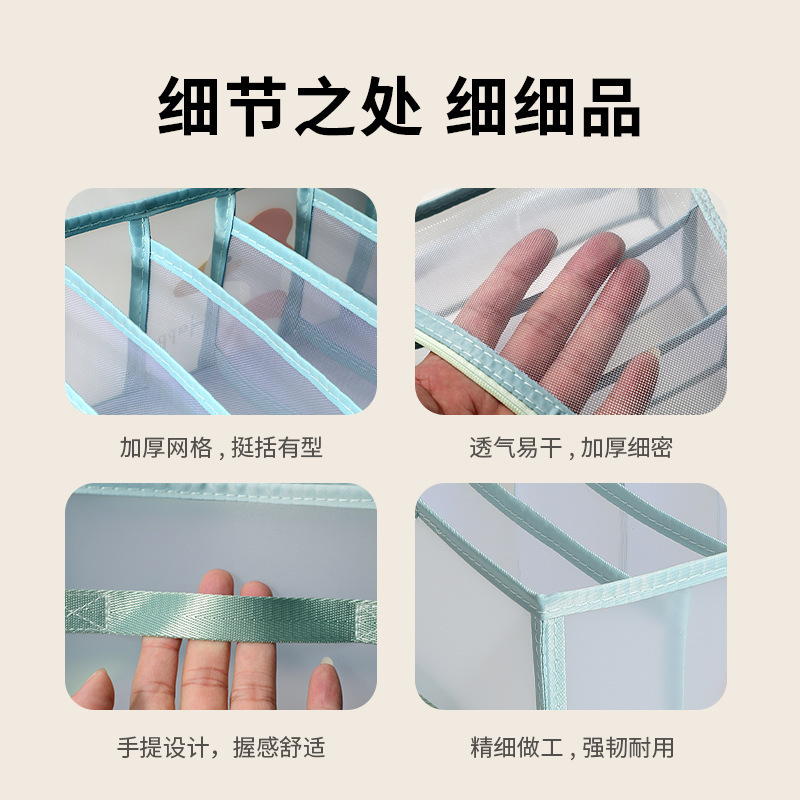 细节之处 细细品

加厚网格，挺括有型

透气易干，加厚细密

手提设计，握感舒适

精细做工，强韧耐用