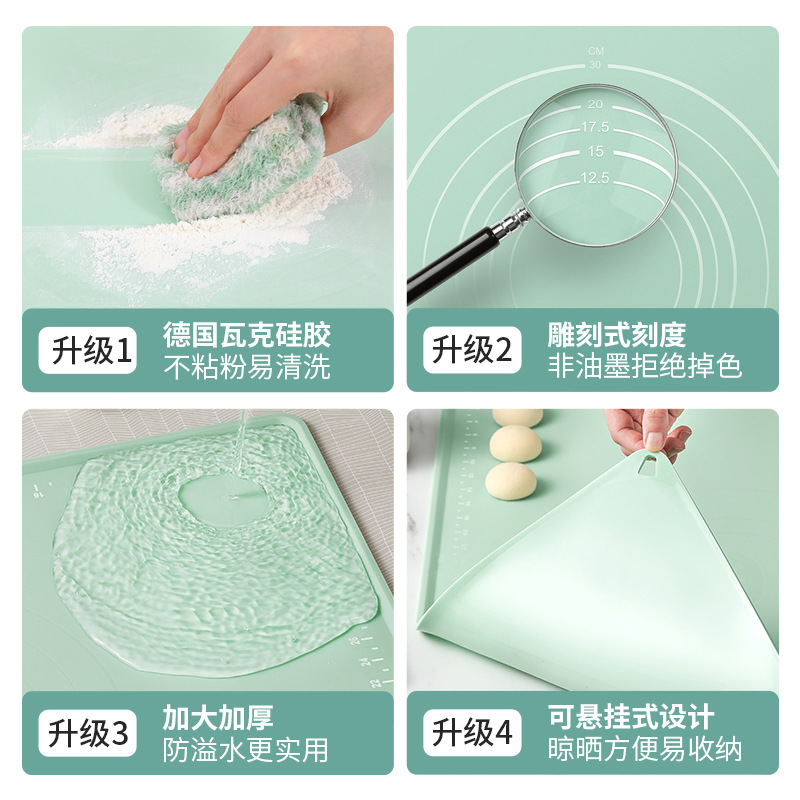 升级1
德国瓦克硅胶
不粘粉易清洗

CM
30
20
17.5
15
12.5

升级2
雕刻式刻度
非油墨拒绝掉色

16
26
24
22

升级3
加大加厚
防溢水更实用

升级4
可悬挂式设计
晾晒方便易收纳