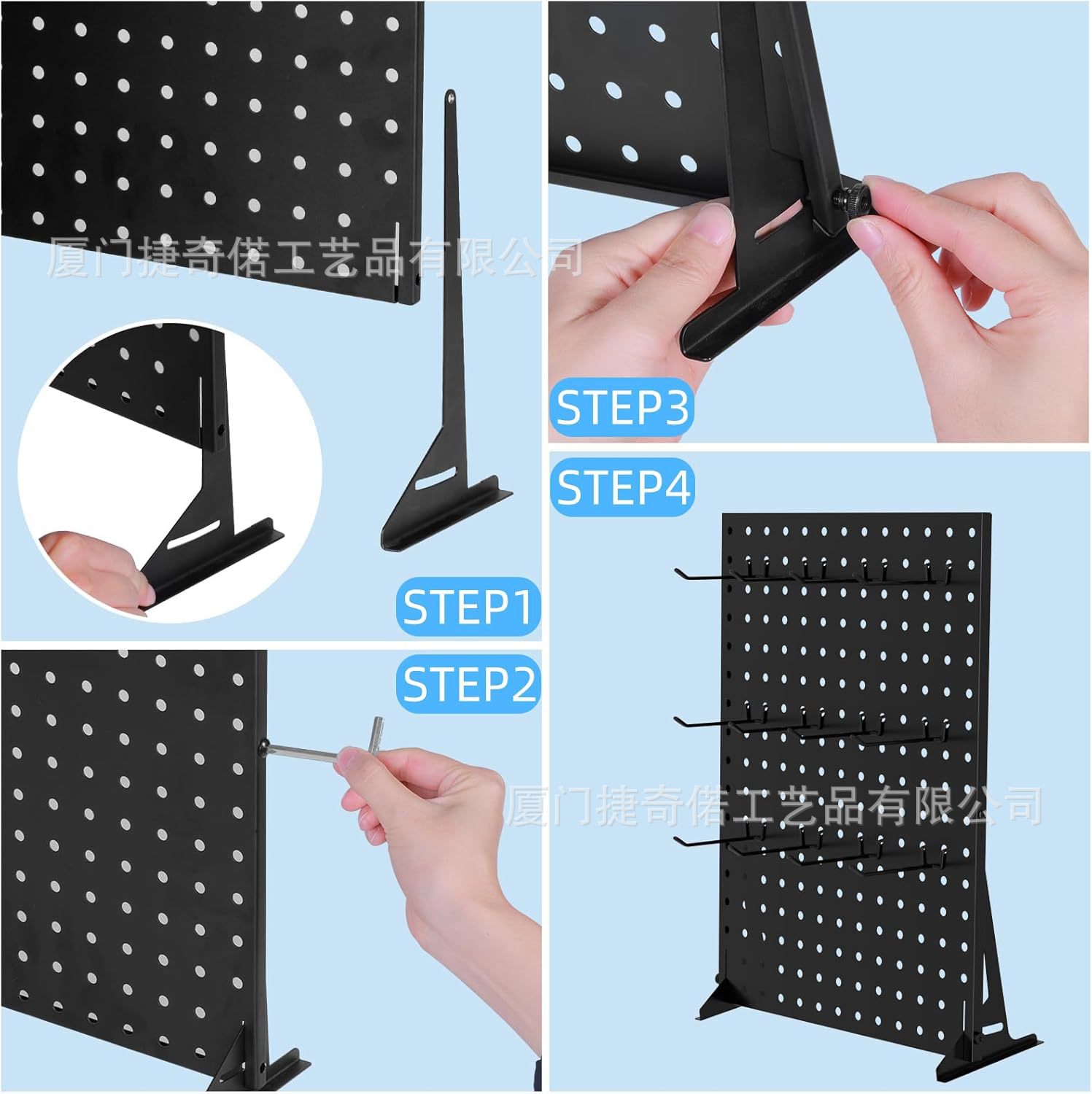 厦门捷奇偌工艺品有限公司

STEP3

STEP4

STEP1

STEP2

厦门捷奇偌工艺品有限公司