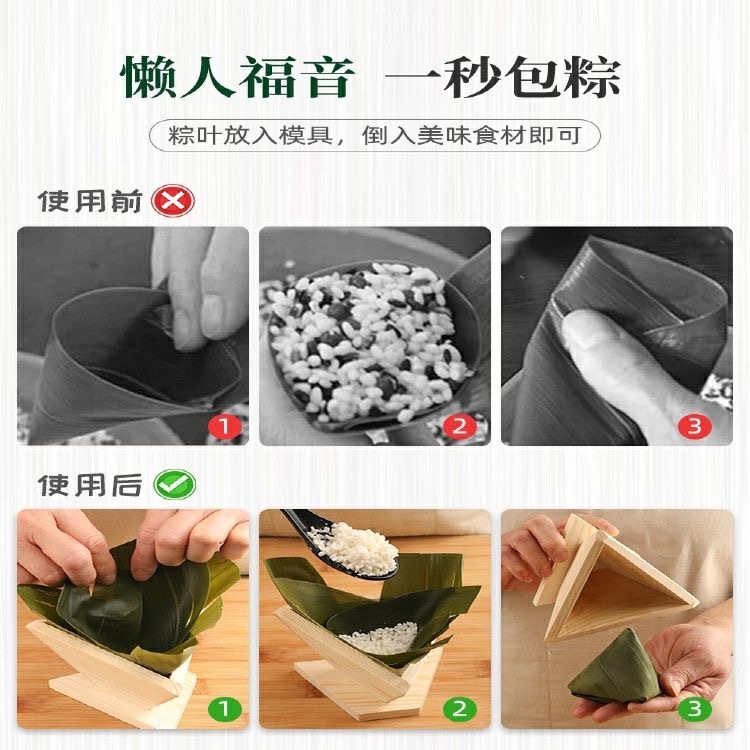 懒人福音 一秒包粽

粽叶放入模具，倒入美味食材即可

使用前

1

2

3

使用后

1

2

3