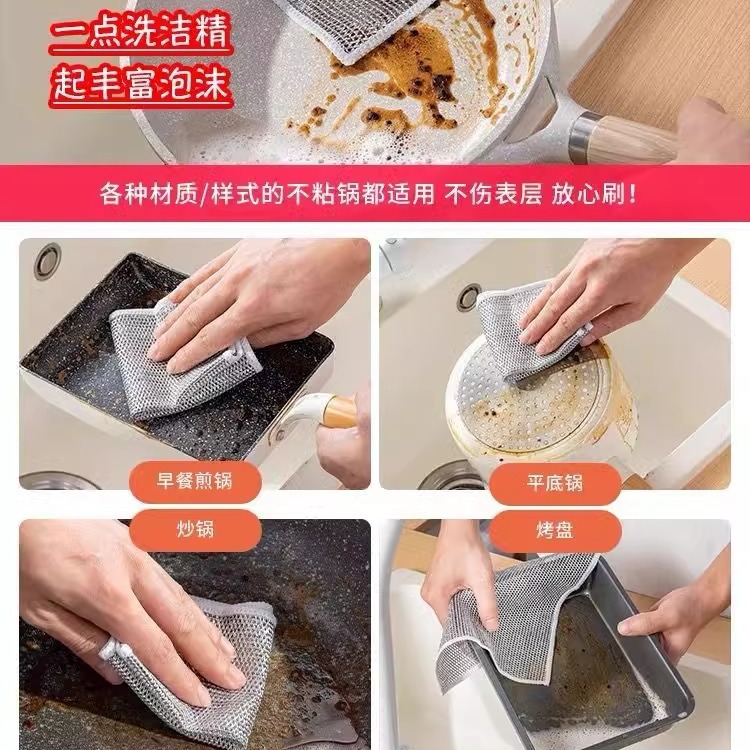 一点洗洁精
起丰富泡沫

各种材质/样式的不粘锅都适用 不伤表层 放心刷！

早餐煎锅

平底锅

炒锅

烤盘