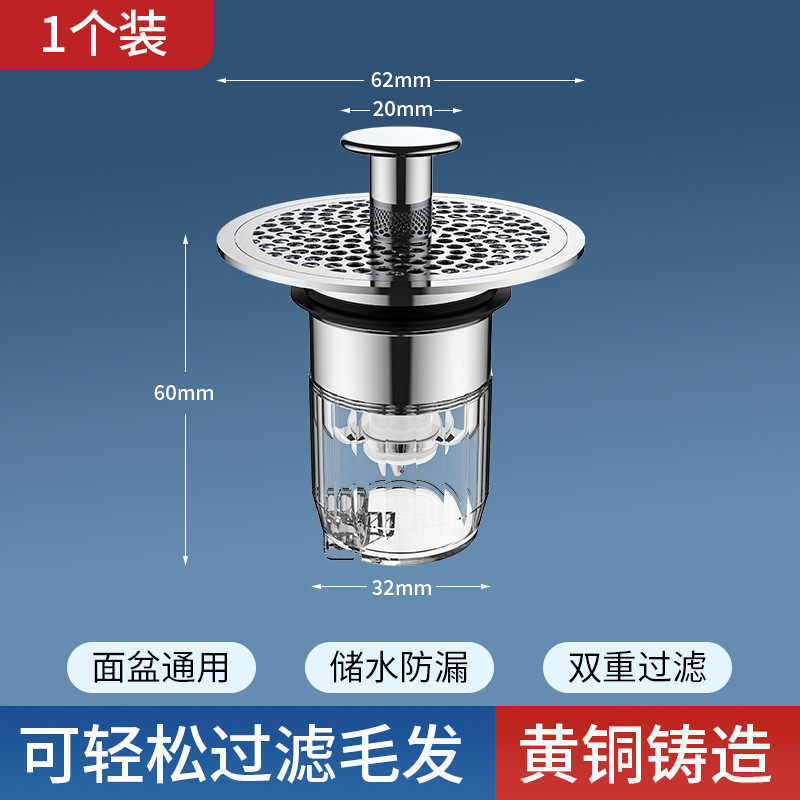 1个装

62mm

20mm

60mm

32mm

面盆通用

储水防漏

双重过滤

可轻松过滤毛发

黄铜铸造