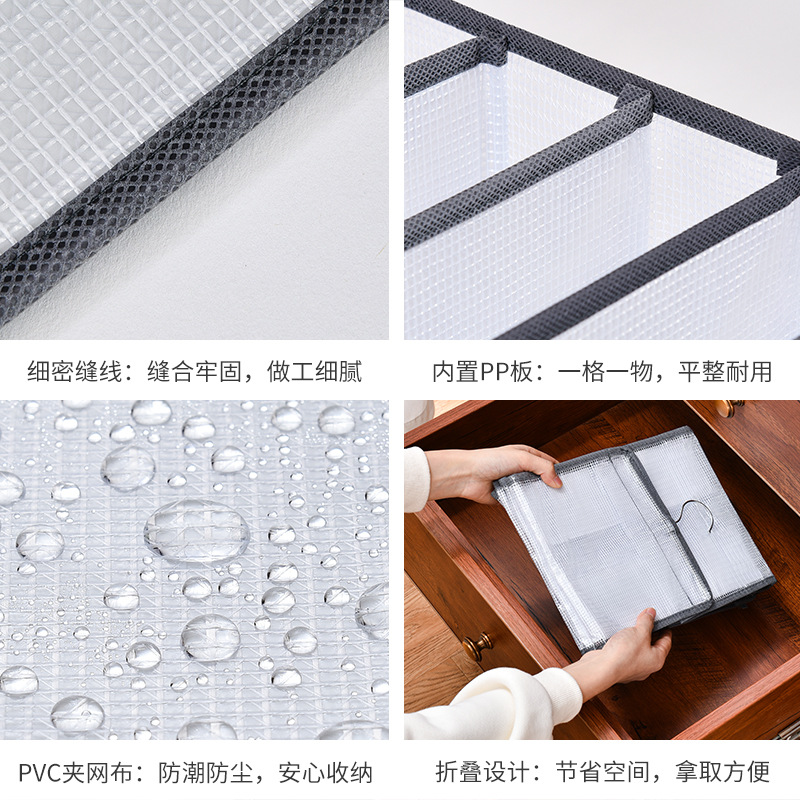 细密缝线：缝合牢固，做工细腻

内置PP板：一格一物，平整耐用

PVC夹网布：防潮防尘，安心收纳

折叠设计：节省空间，拿取方便