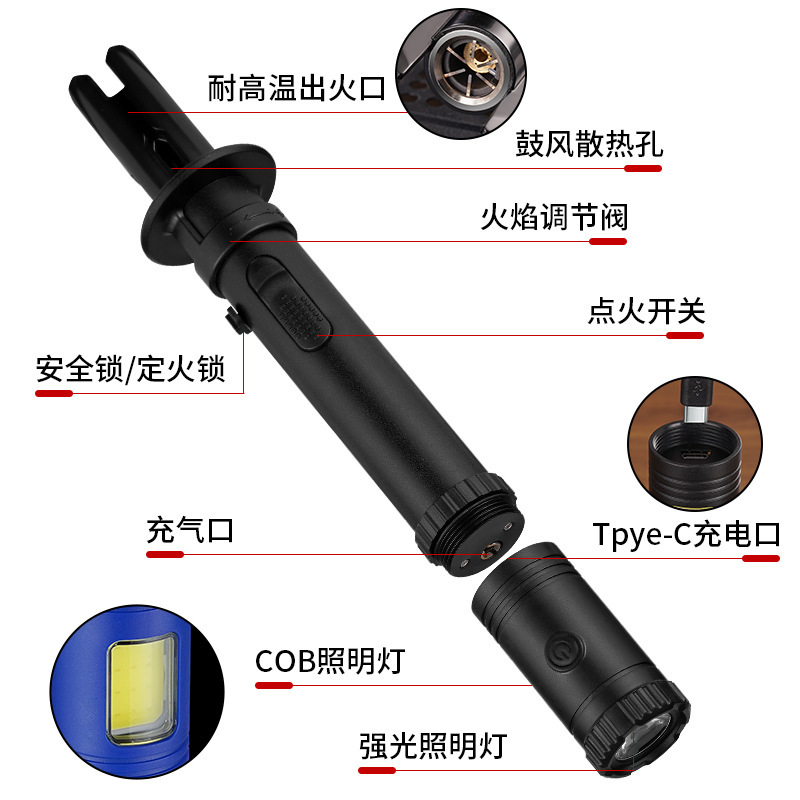 耐高温出火口

鼓风散热孔

火焰调节阀

点火开关

安全锁/定火锁

充气口

Tpye-C充电口

COB照明灯

强光照明灯