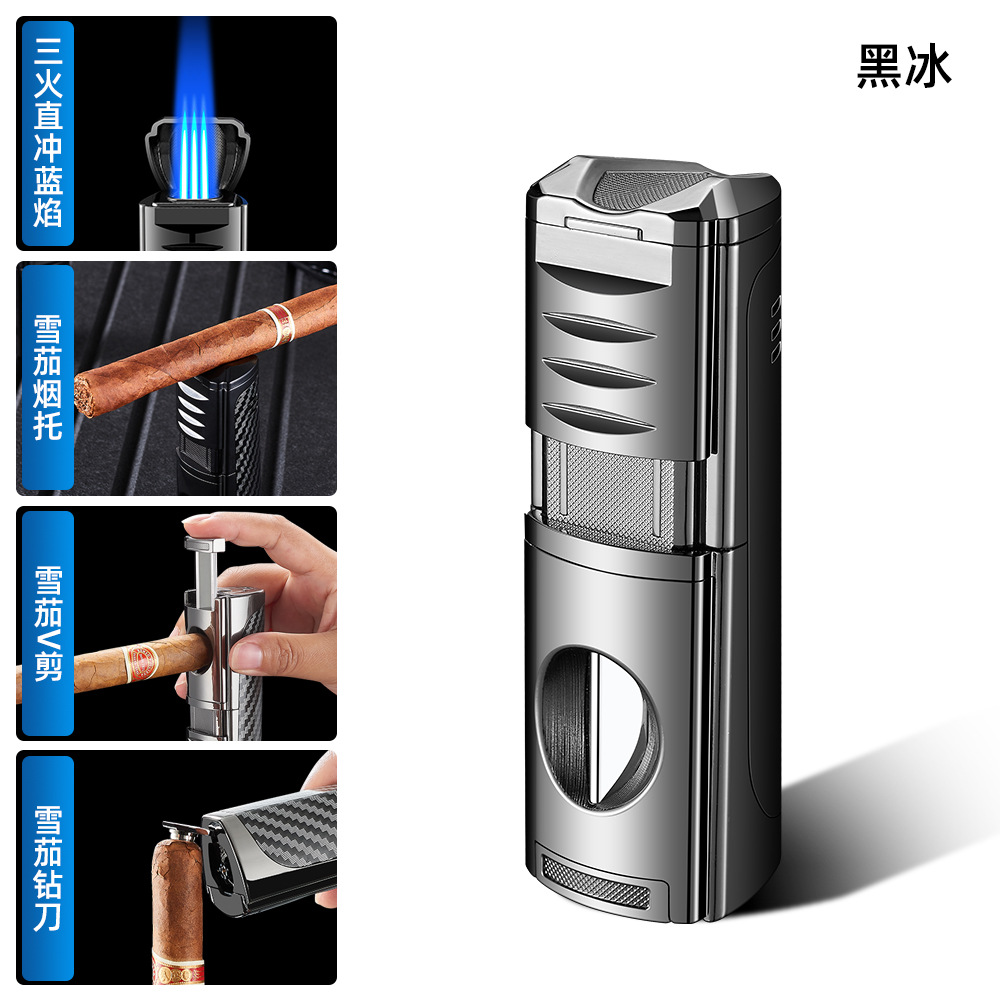 三火直冲蓝焰

雪茄烟托

雪茄V剪

雪茄钻刀

黑冰