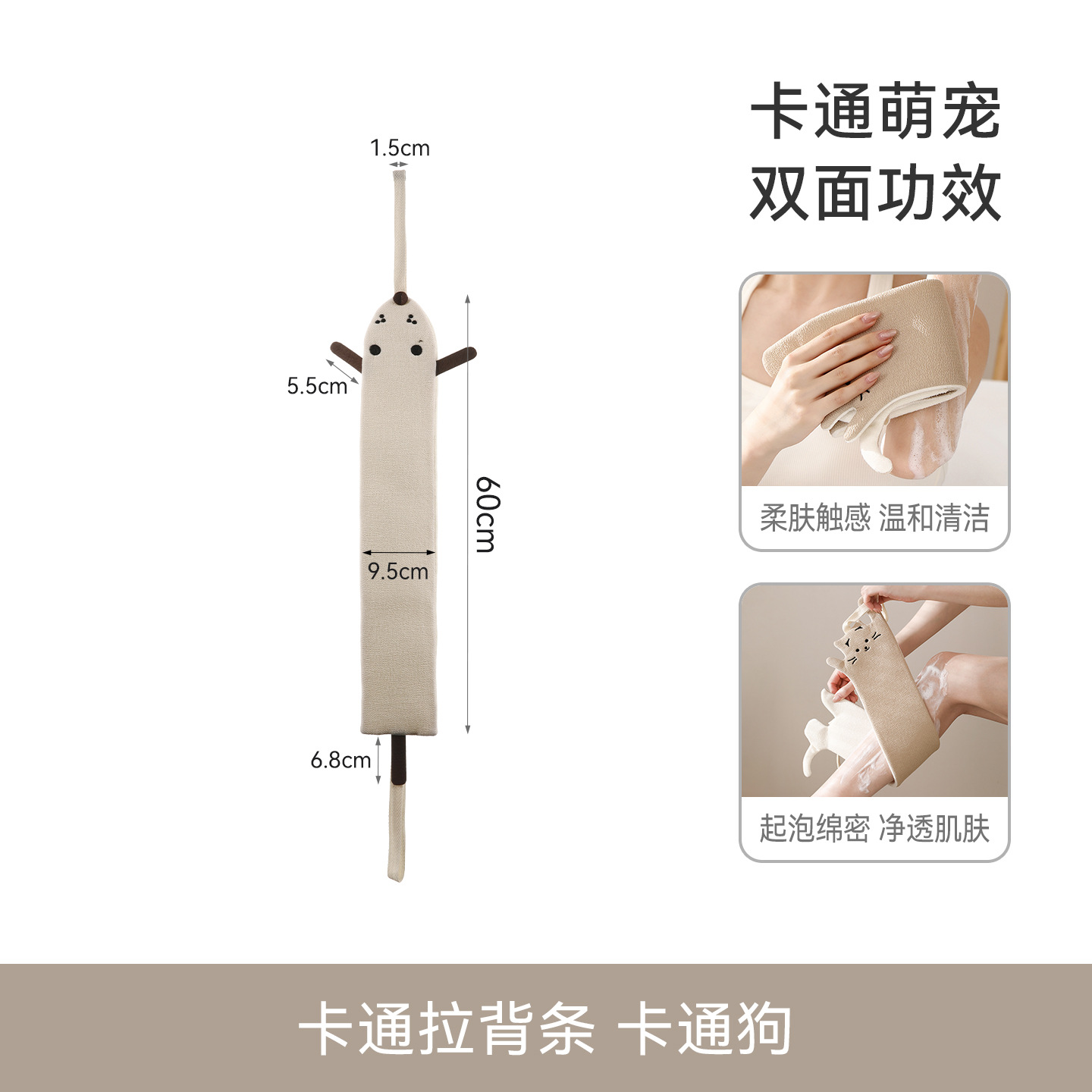 1.5cm

5.5cm

60cm

9.5cm

6.8cm

卡通萌宠
双面功效

柔肤触感 温和清洁

起泡绵密 净透肌肤

卡通拉背条 卡通狗