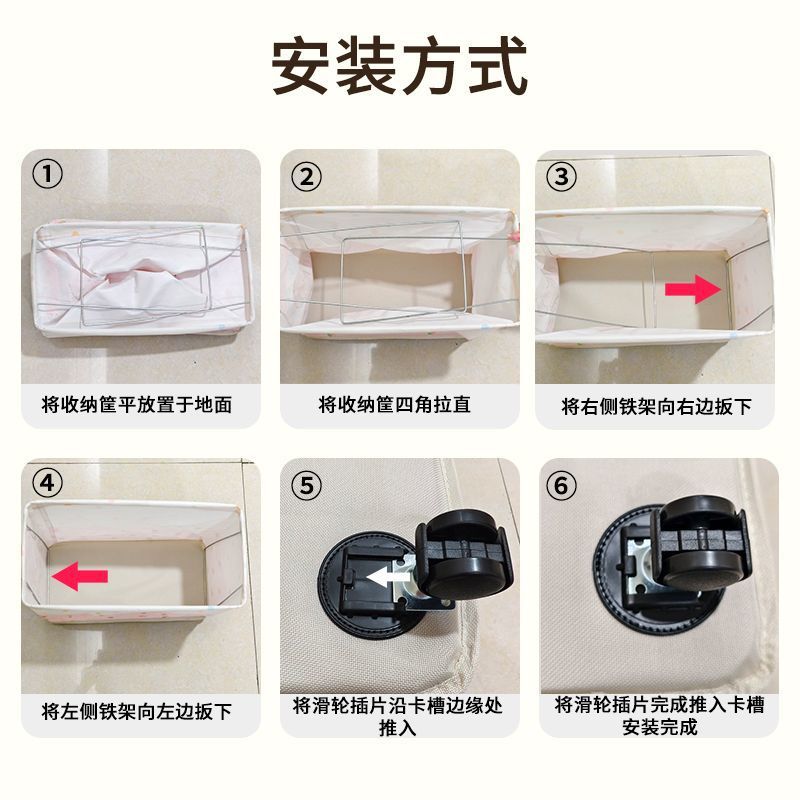 安装方式

①
将收纳筐平放置于地面

②
将收纳筐四角拉直

③
将右侧铁架向右边扳下

④
将左侧铁架向左边扳下

⑤
将滑轮插片沿卡槽边缘处推入

⑥
将滑轮插片完成推入卡槽安装完成