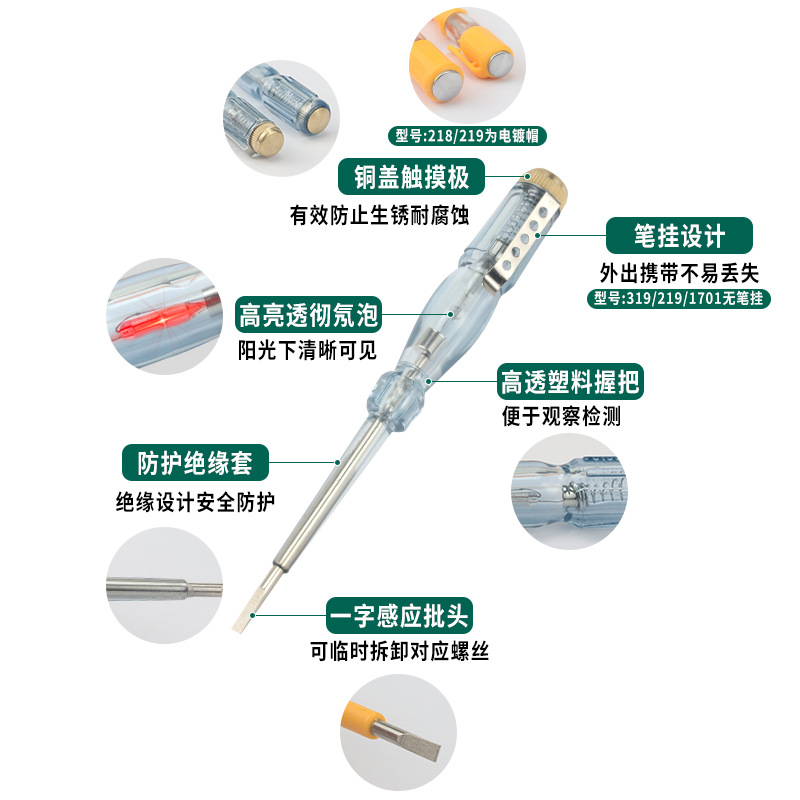 型号:218/219为电镀帽

铜盖触摸极
有效防止生锈耐腐蚀

笔挂设计
外出携带不易丢失
型号:319/219/1701无笔挂

高亮透彻氖泡
阳光下清晰可见

高透塑料握把
便于观察检测

防护绝缘套
绝缘设计安全防护

一字感应批头
可临时拆卸对应螺丝