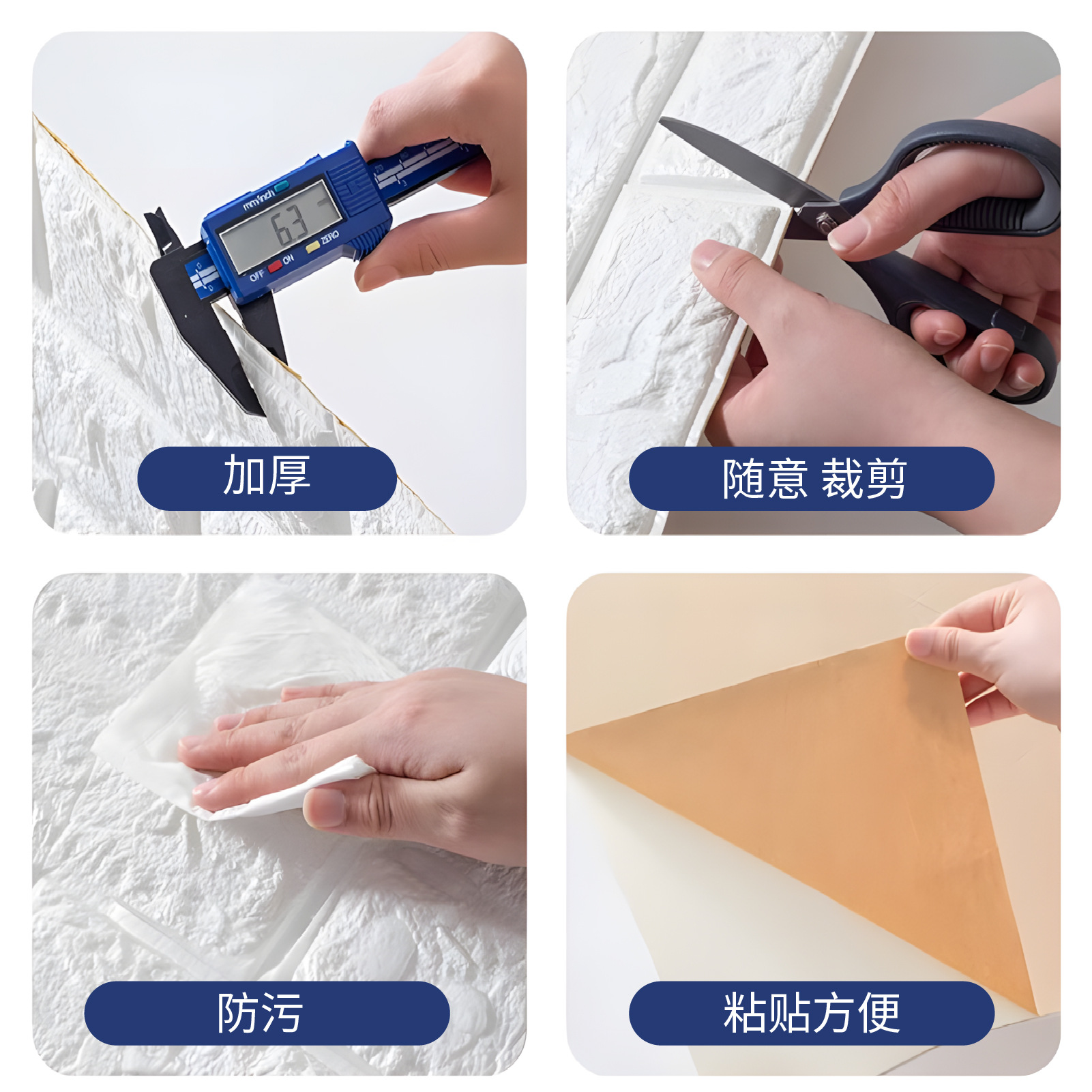 mm/inch
6.3
OFF ON ZERO
加厚

随意 裁剪

防污

粘贴方便