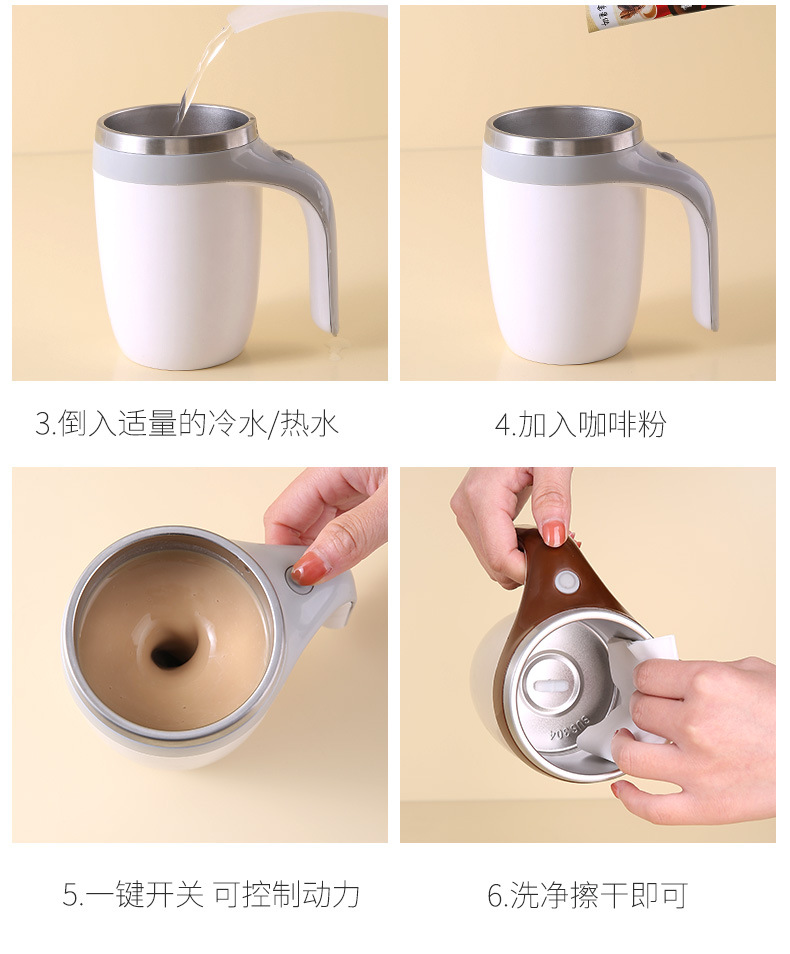 3.倒入适量的冷水/热水

4.加入咖啡粉

5.一键开关 可控制动力

6.洗净擦干即可