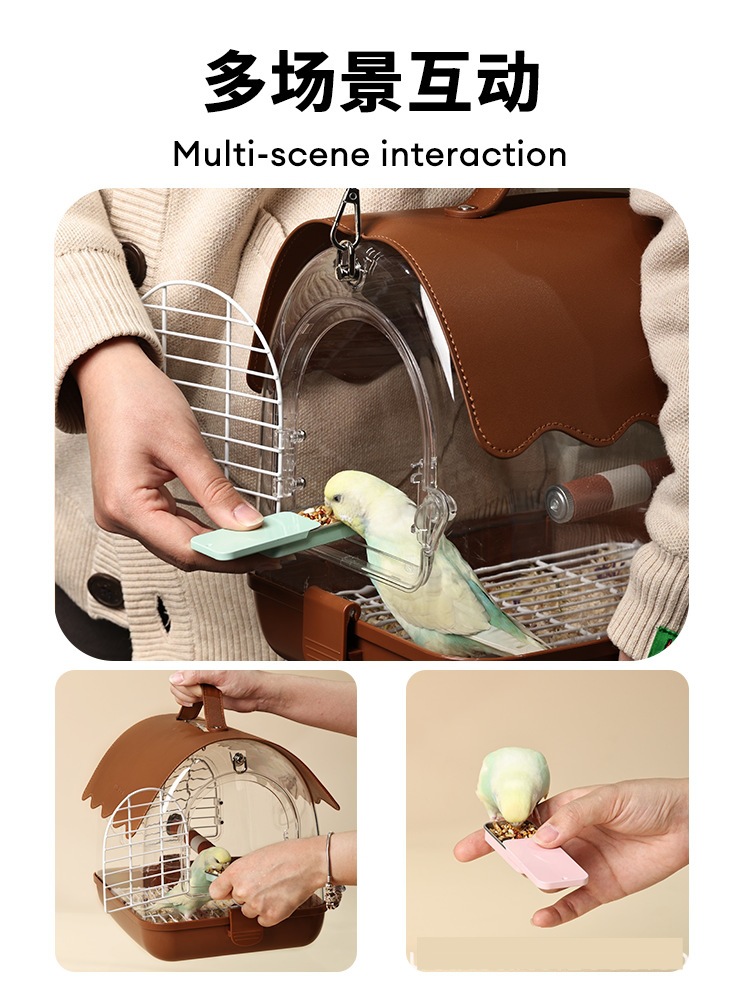 多场景互动

Multi-scene interaction