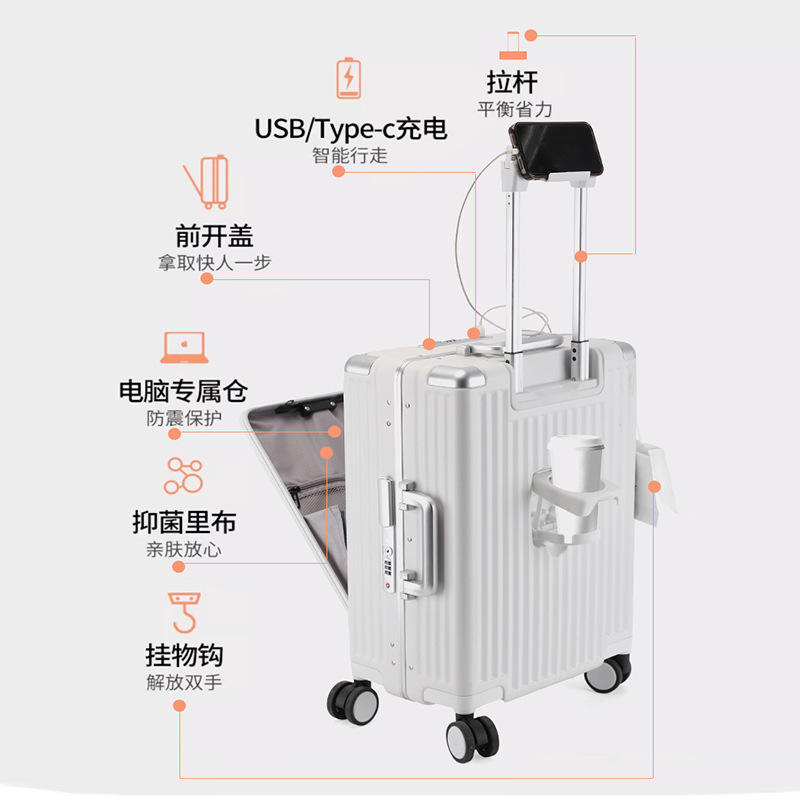 拉杆
平衡省力

USB/Type-c充电
智能行走

前开盖
拿取快人一步

电脑专属仓
防震保护

抑菌里布
亲肤放心

挂物钩
解放双手