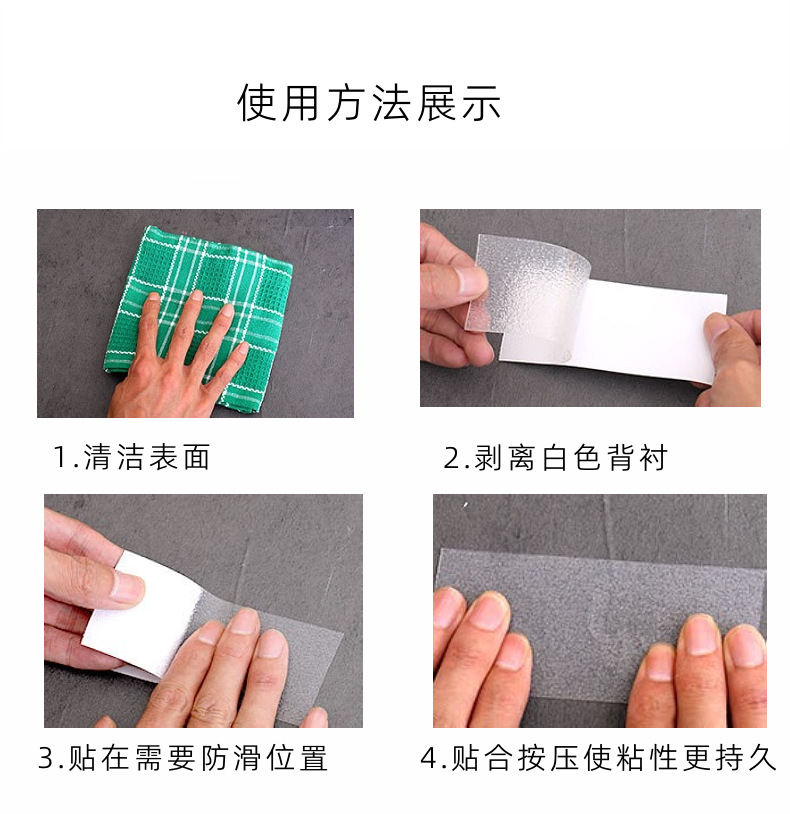 使用方法展示

1.清洁表面

2.剥离白色背衬

3.贴在需要防滑位置

4.贴合按压使粘性更持久