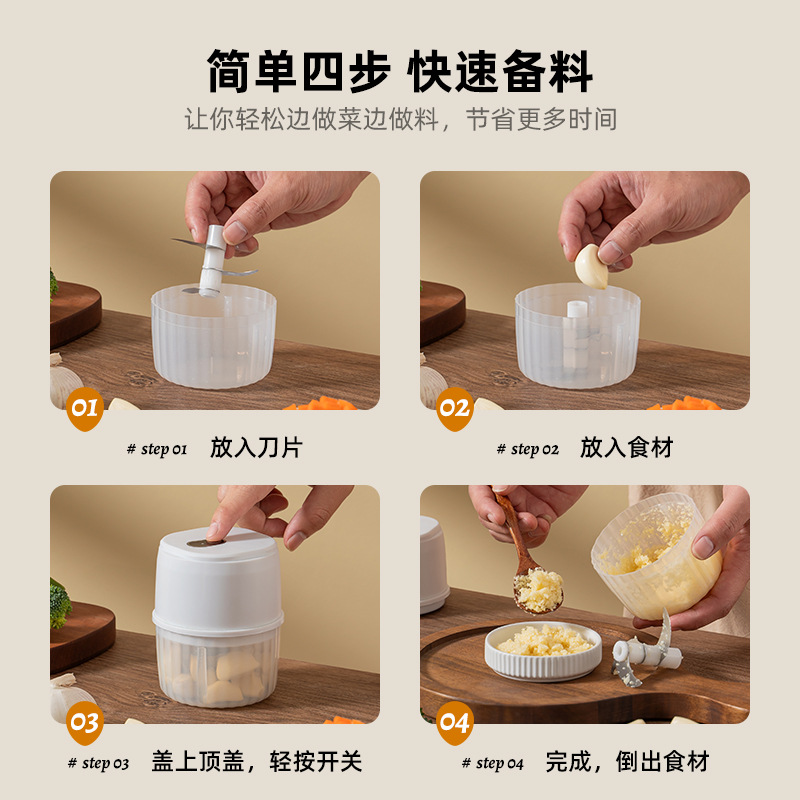 简单四步 快速备料

让你轻松边做菜边做料，节省更多时间

01

# step 01 放入刀片

02

# step 02 放入食材

03

# step 03 盖上顶盖，轻按开关

04

# step 04 完成，倒出食材