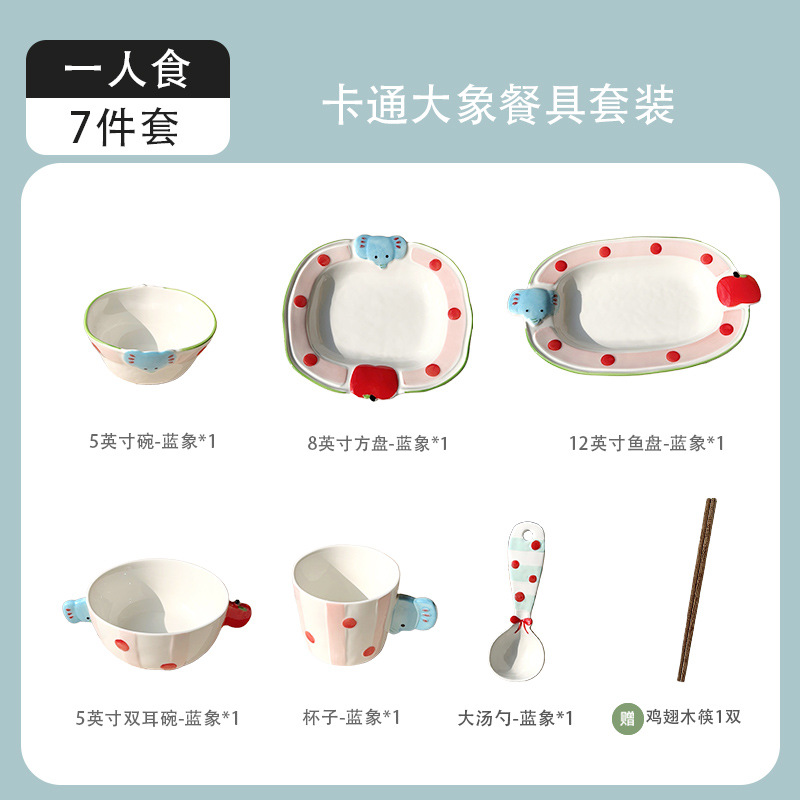 一人食
7件套

卡通大象餐具套装

5英寸碗-蓝象*1

8英寸方盘-蓝象*1

12英寸鱼盘-蓝象*1

5英寸双耳碗-蓝象*1

杯子-蓝象*1

大汤勺-蓝象*1

赠 鸡翅木筷1双