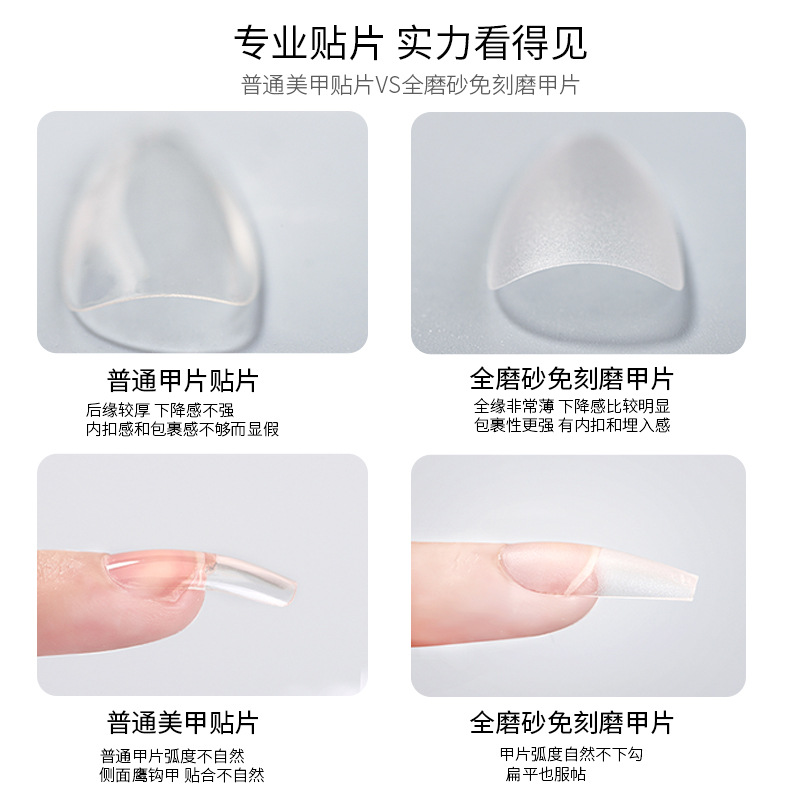 专业贴片 实力看得见

普通美甲贴片VS全磨砂免刻磨甲片

普通甲片贴片

后缘较厚 下降感不强
内扣感和包裹感不够而显假

全磨砂免刻磨甲片

全缘非常薄 下降感比较明显
包裹性更强 有内扣和埋入感

普通美甲贴片

普通甲片弧度不自然
侧面鹰钩甲 贴合不自然

全磨砂免刻磨甲片

甲片弧度自然不下勾
扁平也服帖