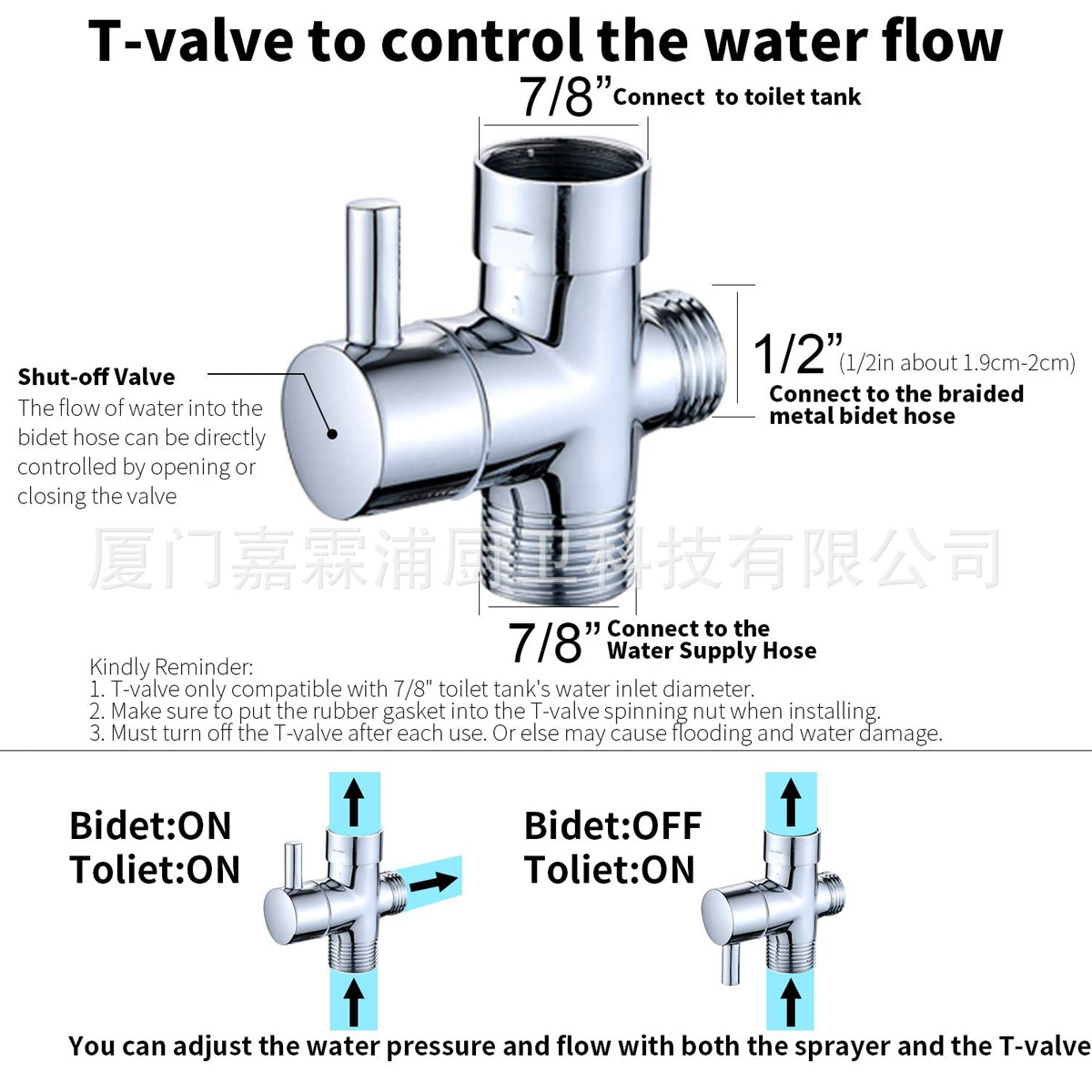 T-valve to control the water flow

7/8" Connect to toilet tank

Shut-off Valve
The flow of water into the bidet hose can be directly controlled by opening or closing the valve

1/2" (1/2in about 1.9cm-2cm)
Connect to the braided metal bidet hose

厦门嘉霖浦厨卫科技有限公司

7/8" Connect to the Water Supply Hose

Kindly Reminder:
1. T-valve only compatible with 7/8" toilet tank's water inlet diameter.
2. Make sure to put the rubber gasket into the T-valve spinning nut when installing.
3. Must turn off the T-valve after each use. Or else may cause flooding and water damage.

Bidet:ON
Toliet:ON

Bidet:OFF
Toliet:ON

You can adjust the water pressure and flow with both the sprayer and the T-valve