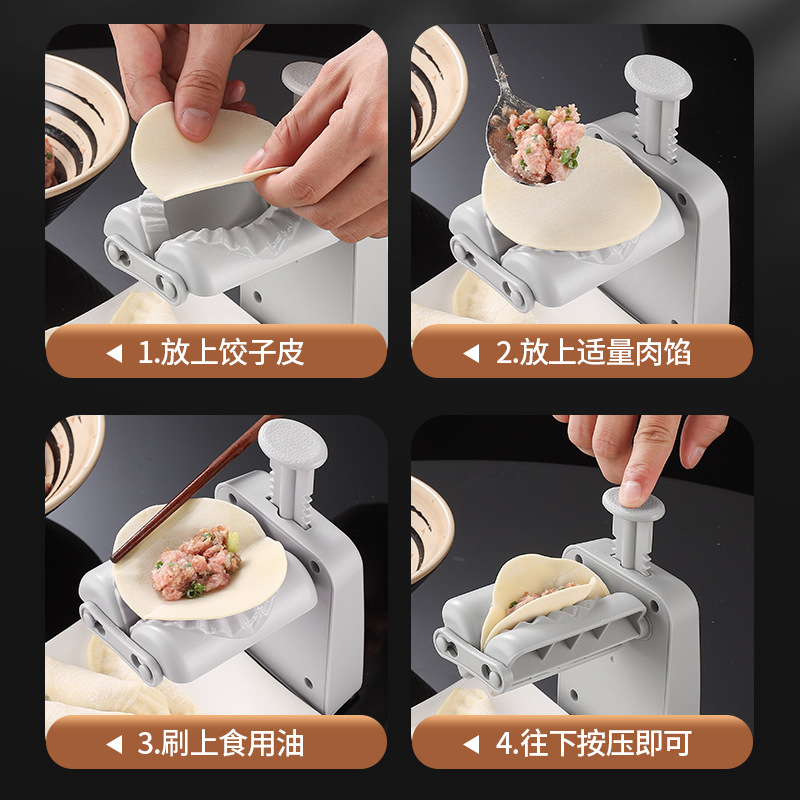 ◀ 1.放上饺子皮

◀ 2.放上适量肉馅

◀ 3.刷上食用油

◀ 4.往下按压即可