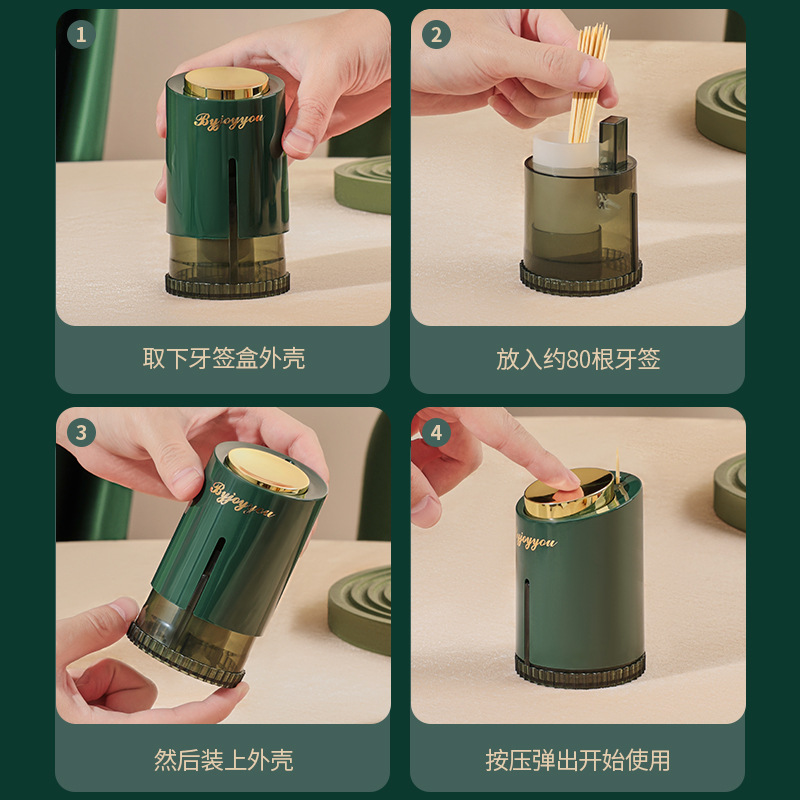 1
Byjoyyou
取下牙签盒外壳

2
放入约80根牙签

3
Byjoyyou
然后装上外壳

4
joyyou
按压弹出开始使用