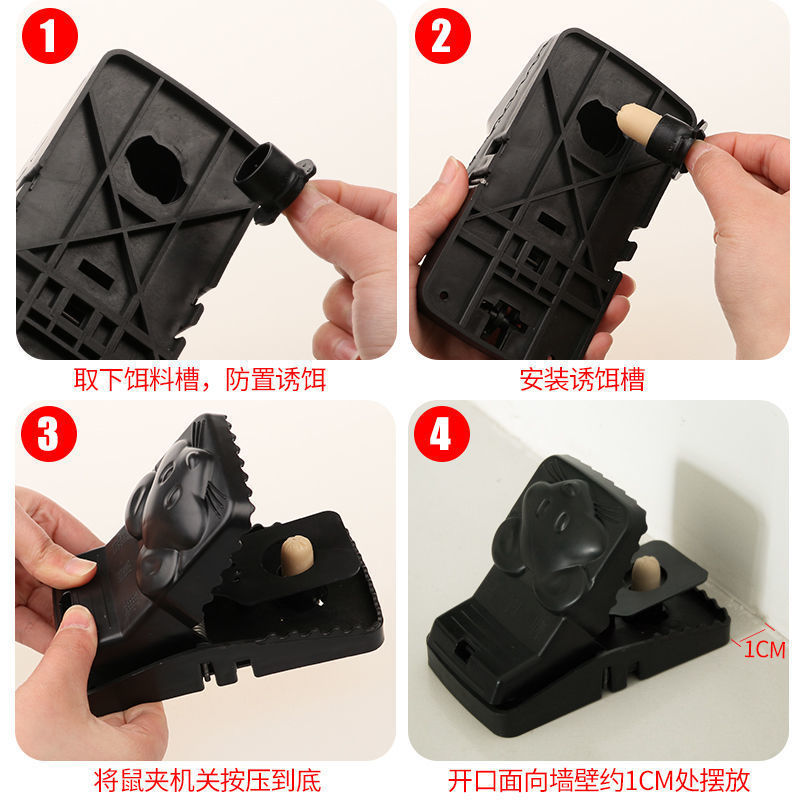 1

取下饵料槽，防置诱饵

2

安装诱饵槽

3

将鼠夹机关按压到底

4

1CM

开口面向墙壁约1CM处摆放