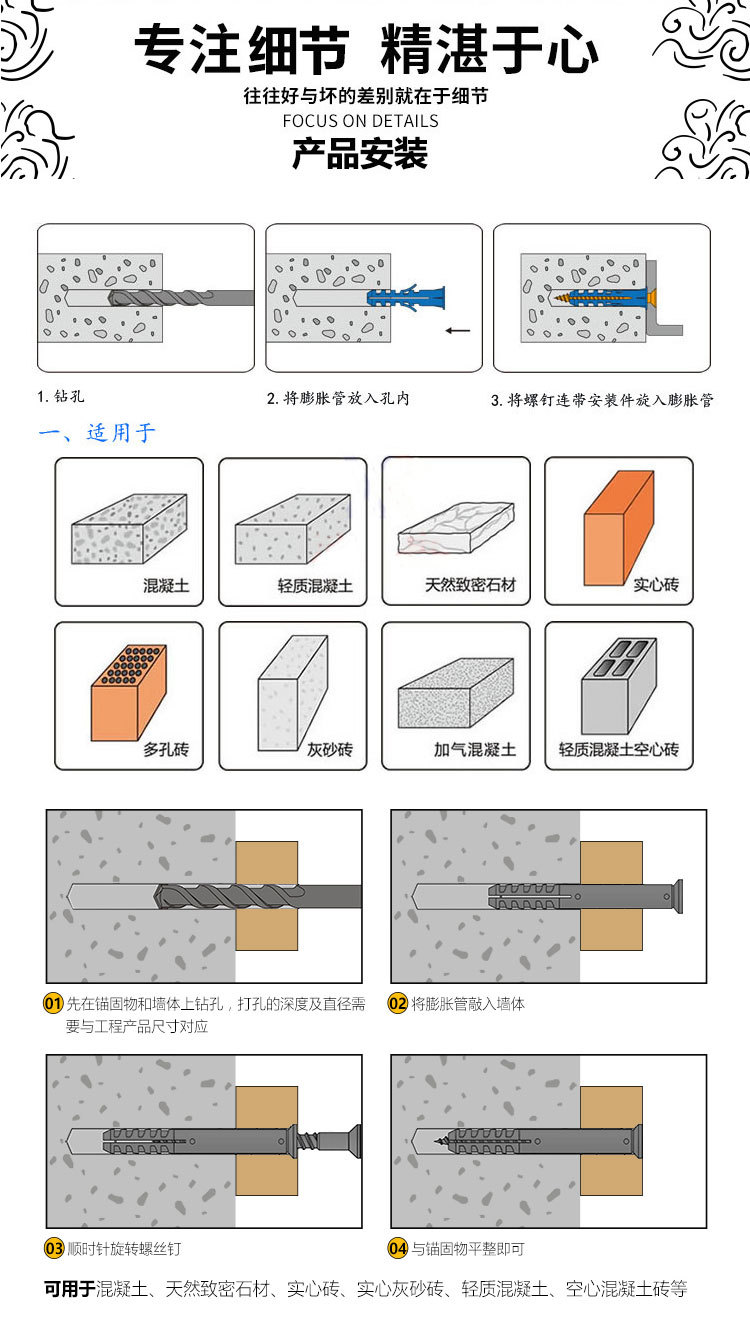 专注细节 精湛于心

往往好与坏的差别就在于细节

FOCUS ON DETAILS

产品安装

1. 钻孔

2. 将膨胀管放入孔内

3. 将螺钉连带安装件旋入膨胀管

一、适用于

混凝土

轻质混凝土

天然致密石材

实心砖

多孔砖

灰砂砖

加气混凝土

轻质混凝土空心砖

01 先在锚固物和墙体上钻孔，打孔的深度及直径需要与工程产品尺寸对应

02 将膨胀管敲入墙体

03 顺时针旋转螺丝钉

04 与锚固物平整即可

可用于混凝土、天然致密石材、实心砖、实心灰砂砖、轻质混凝土、空心混凝土砖等