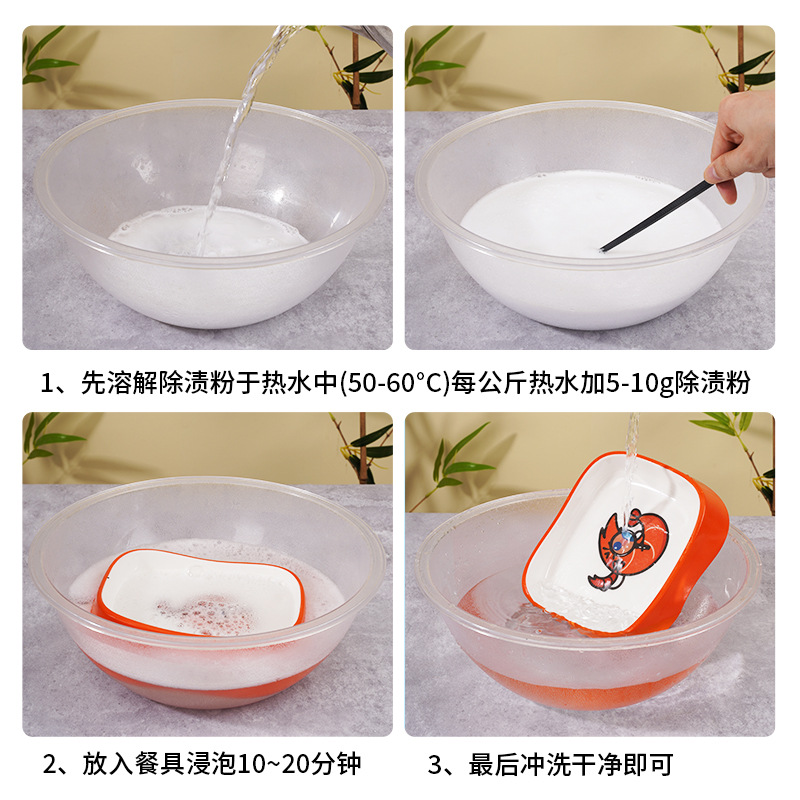 1、先溶解除渍粉于热水中(50-60°C)每公斤热水加5-10g除渍粉

2、放入餐具浸泡10~20分钟

3、最后冲洗干净即可