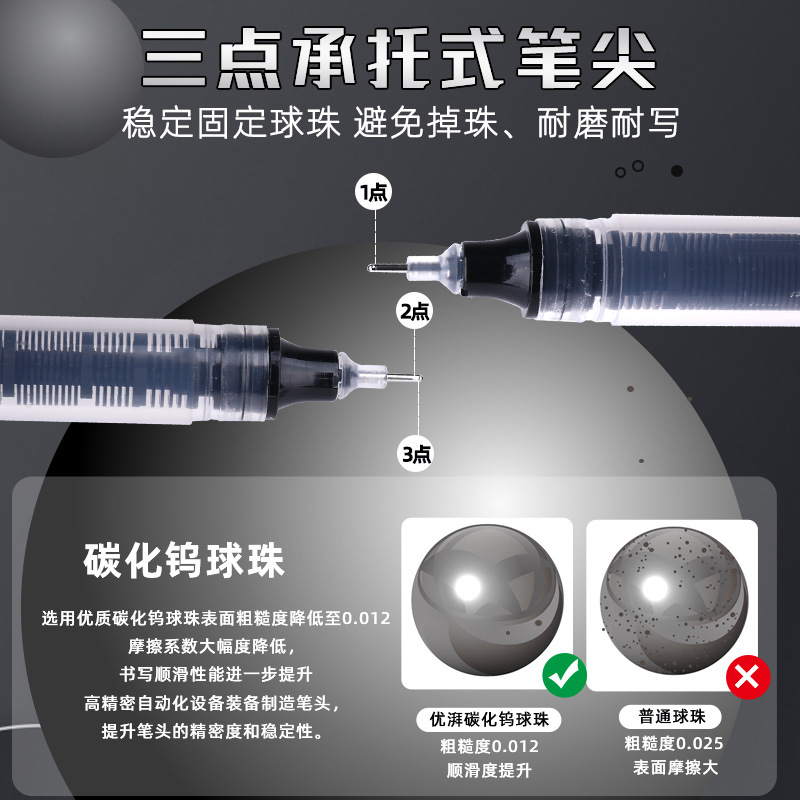 三点承托式笔尖
稳定固定球珠 避免掉珠、耐磨耐写

1点

2点

3点

碳化钨球珠

选用优质碳化钨球珠表面粗糙度降低至0.012
摩擦系数大幅度降低，
书写顺滑性能进一步提升
高精密自动化设备装备制造笔头，
提升笔头的精密度和稳定性。

优湃碳化钨球珠
粗糙度0.012
顺滑度提升

普通球珠
粗糙度0.025
表面摩擦大