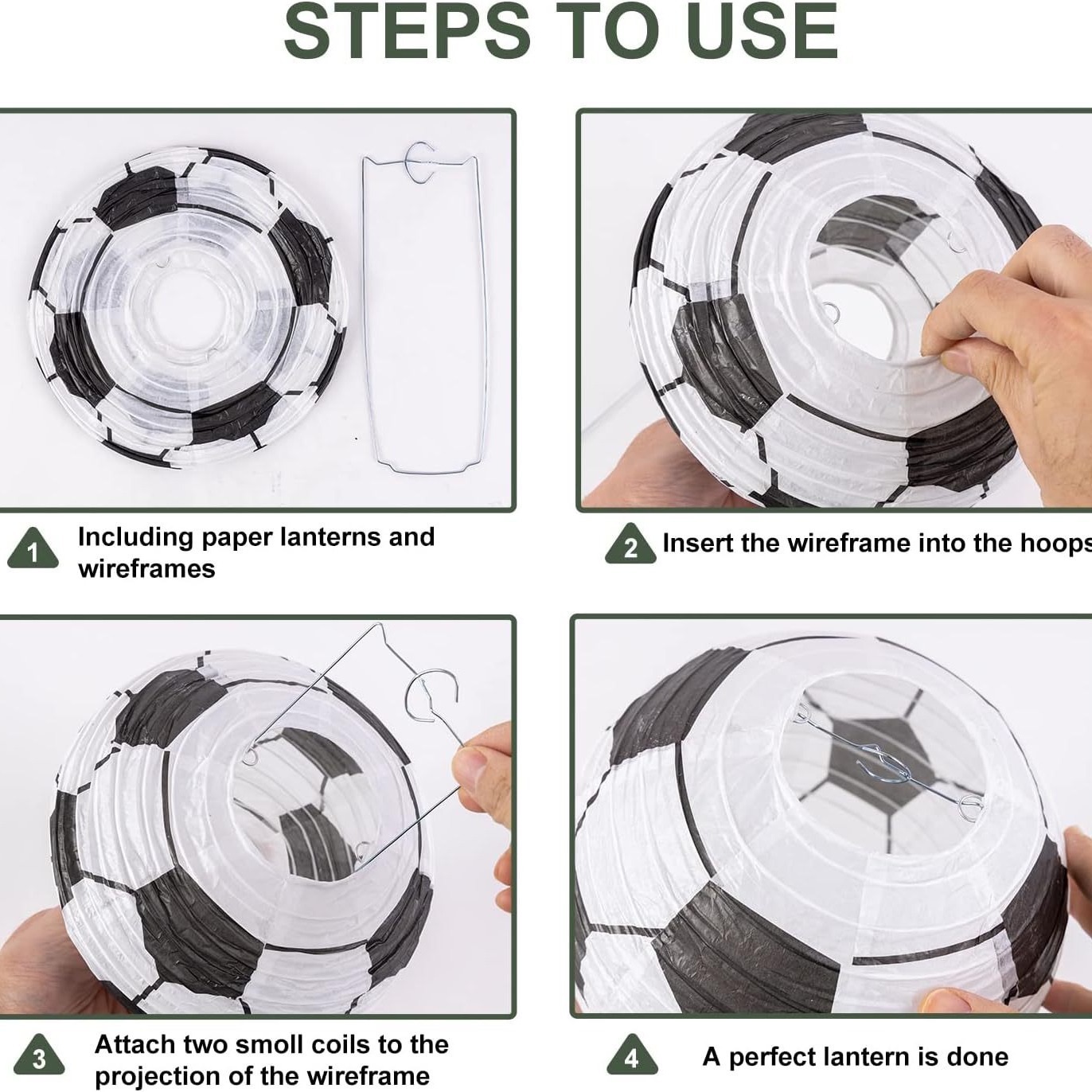 STEPS TO USE

1 Including paper lanterns and wireframes

2 Insert the wireframe into the hoops

3 Attach two smoll coils to the projection of the wireframe

4 A perfect lantern is done