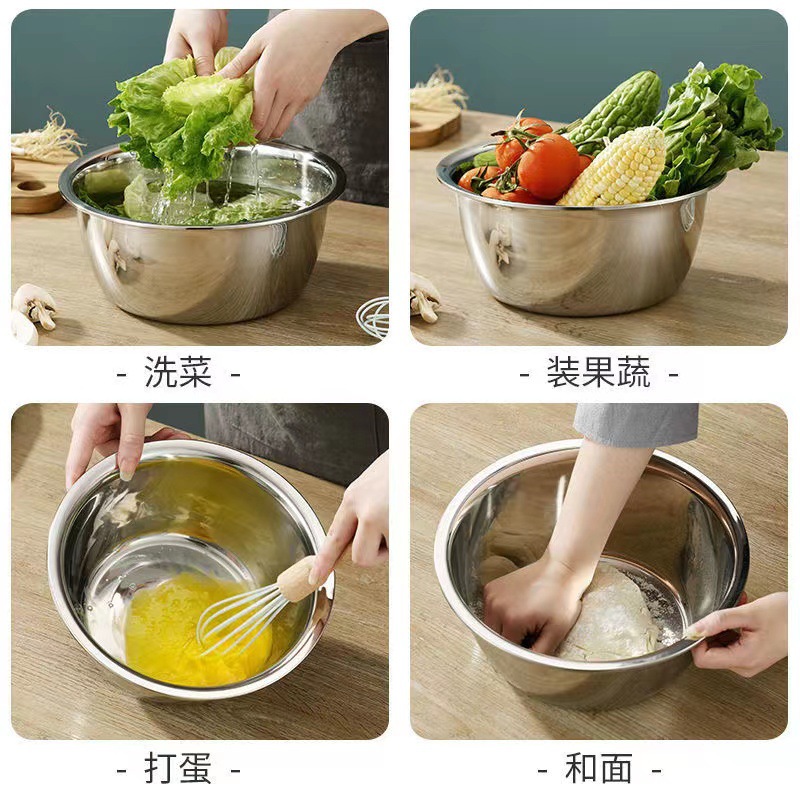 - 洗菜 -

- 装果蔬 -

- 打蛋 -

- 和面 -