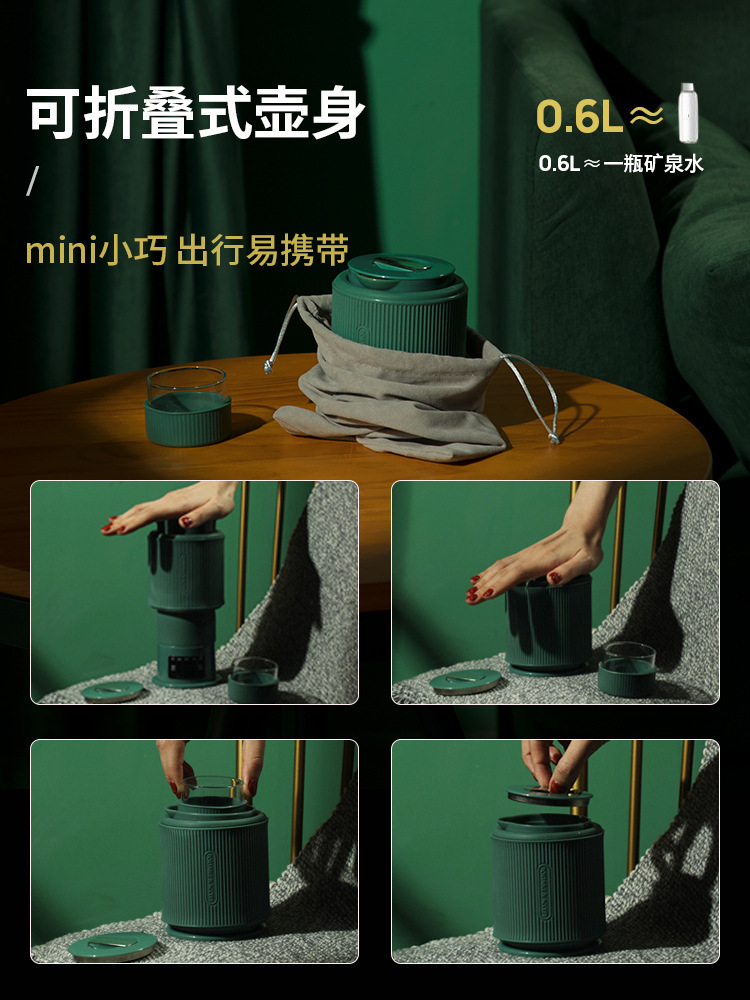 可折叠式壶身

/

mini小巧 出行易携带

0.6L≈

0.6L≈一瓶矿泉水