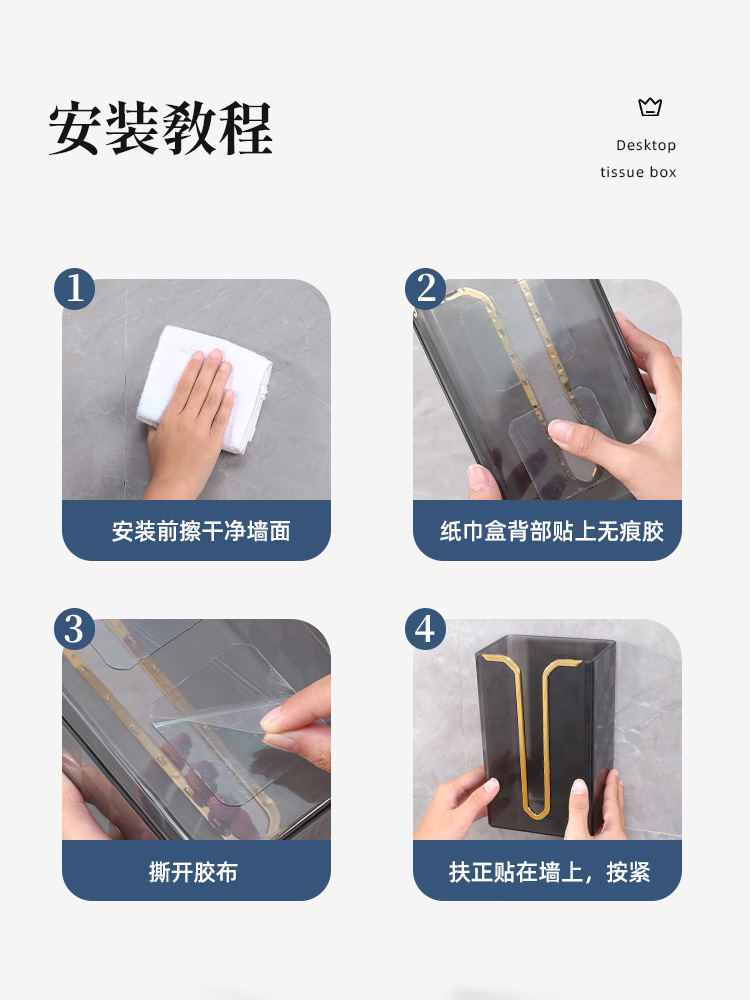 安装教程

Desktop tissue box

1
安装前擦干净墙面

2
纸巾盒背部贴上无痕胶

3
撕开胶布

4
扶正贴在墙上，按紧