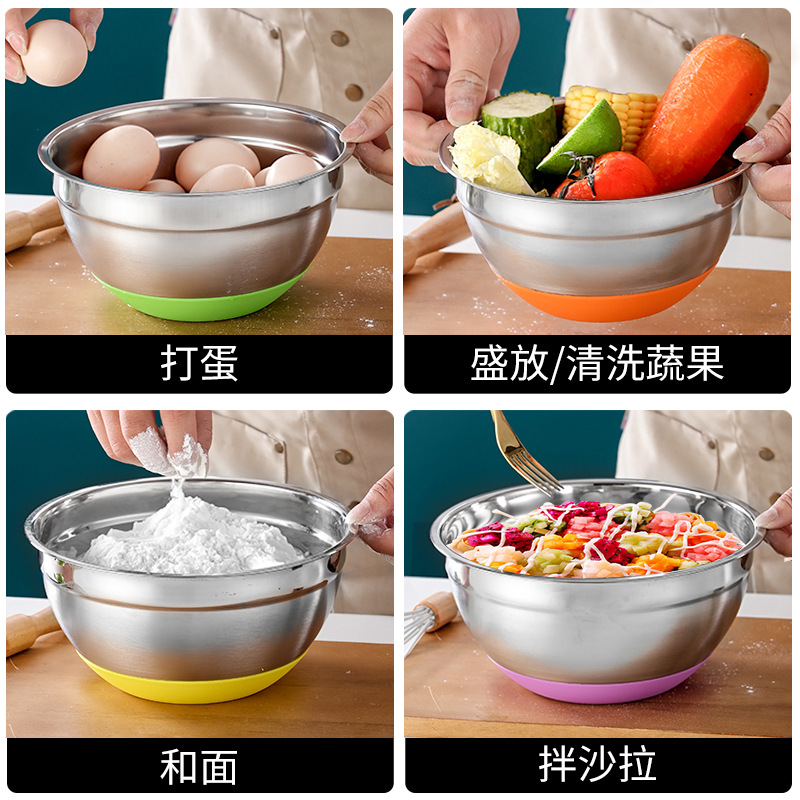 打蛋

盛放/清洗蔬果

和面

拌沙拉