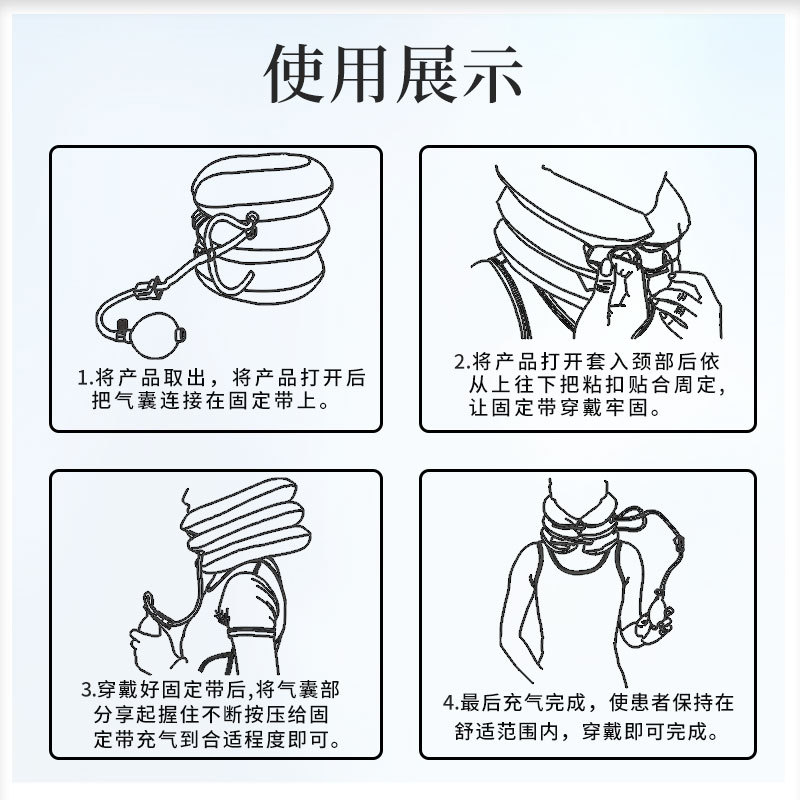 使用展示

1.将产品取出，将产品打开后把气囊连接在固定带上。

2.将产品打开套入颈部后依从上往下把粘扣贴合周定，让固定带穿戴牢固。

3.穿戴好固定带后,将气囊部分享起握住不断按压给固定带充气到合适程度即可。

4.最后充气完成，使患者保持在舒适范围内，穿戴即可完成。