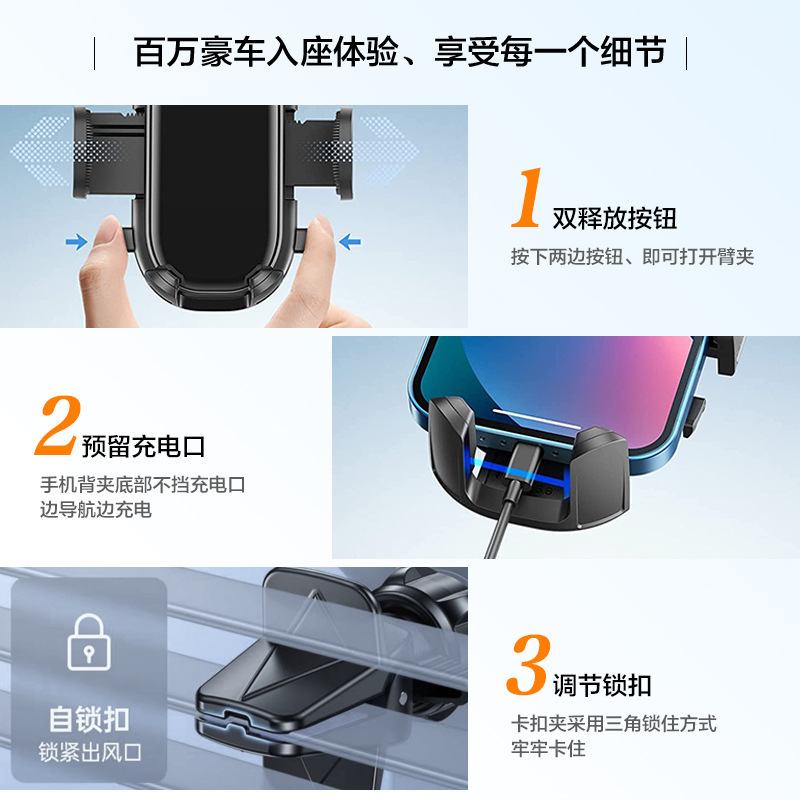 百万豪车入座体验、享受每一个细节

1 双释放按钮
按下两边按钮、即可打开臂夹

2 预留充电口
手机背夹底部不挡充电口
边导航边充电

自锁扣
锁紧出风口

3 调节锁扣
卡扣夹采用三角锁住方式
牢牢卡住