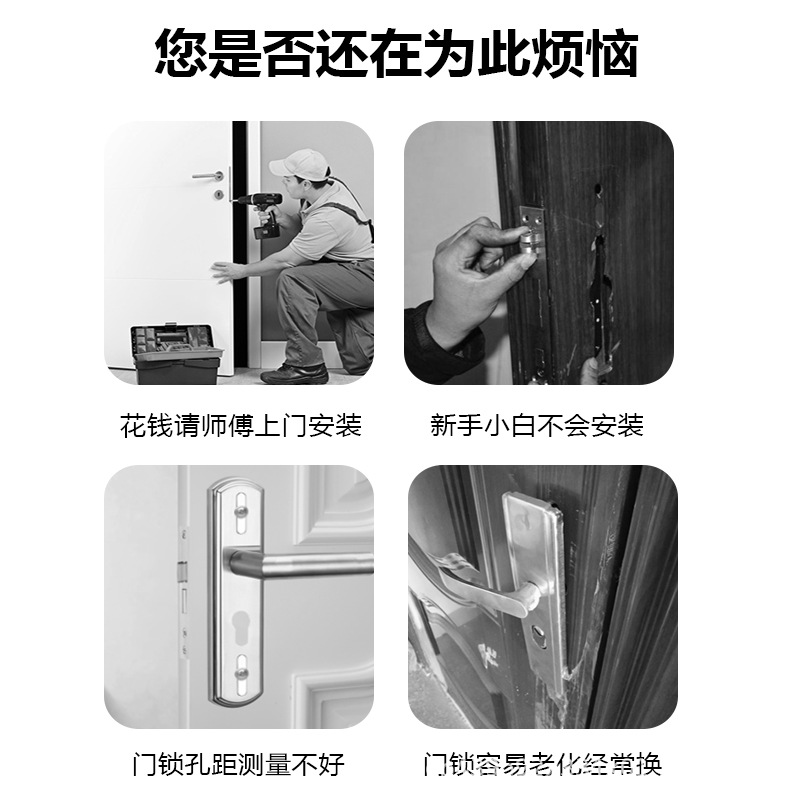 您是否还在为此烦恼

花钱请师傅上门安装

新手小白不会安装

门锁孔距测量不好

门锁容易老化经常换