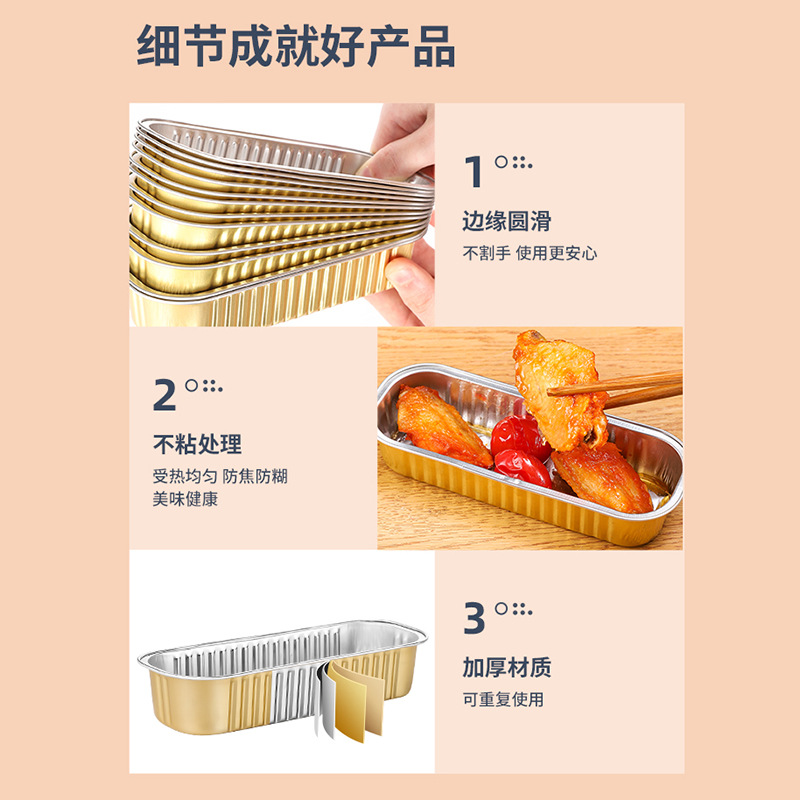 细节成就好产品

1

边缘圆滑

不割手 使用更安心

2

不粘处理

受热均匀 防焦防糊
美味健康

3

加厚材质

可重复使用