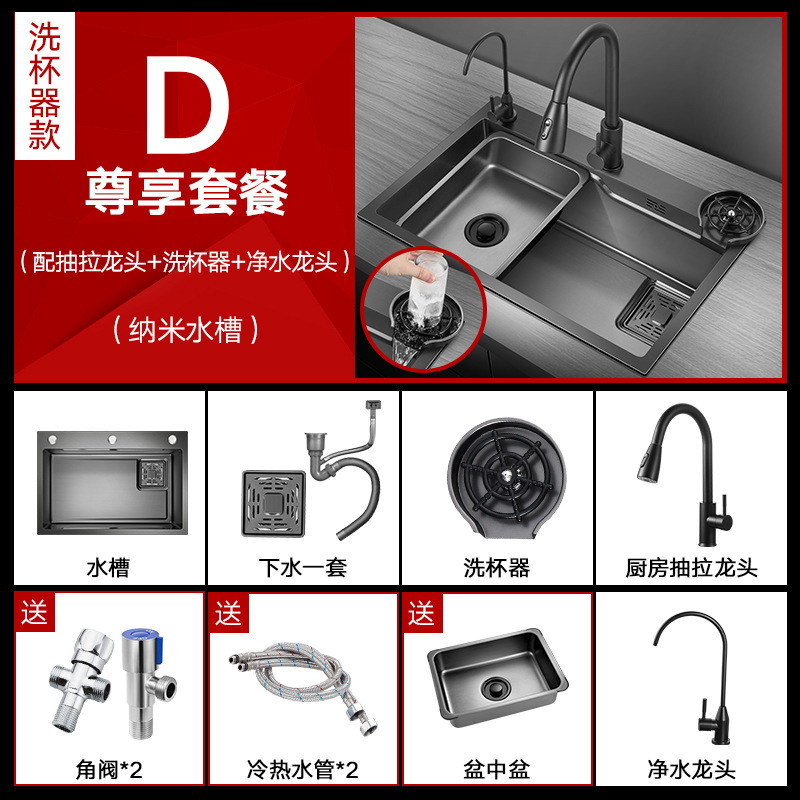 洗杯器款

D

尊享套餐

（配抽拉龙头+洗杯器+净水龙头）

（纳米水槽）

水槽

下水一套

洗杯器

厨房抽拉龙头

送

角阀*2

送

冷热水管*2

送

盆中盆

净水龙头