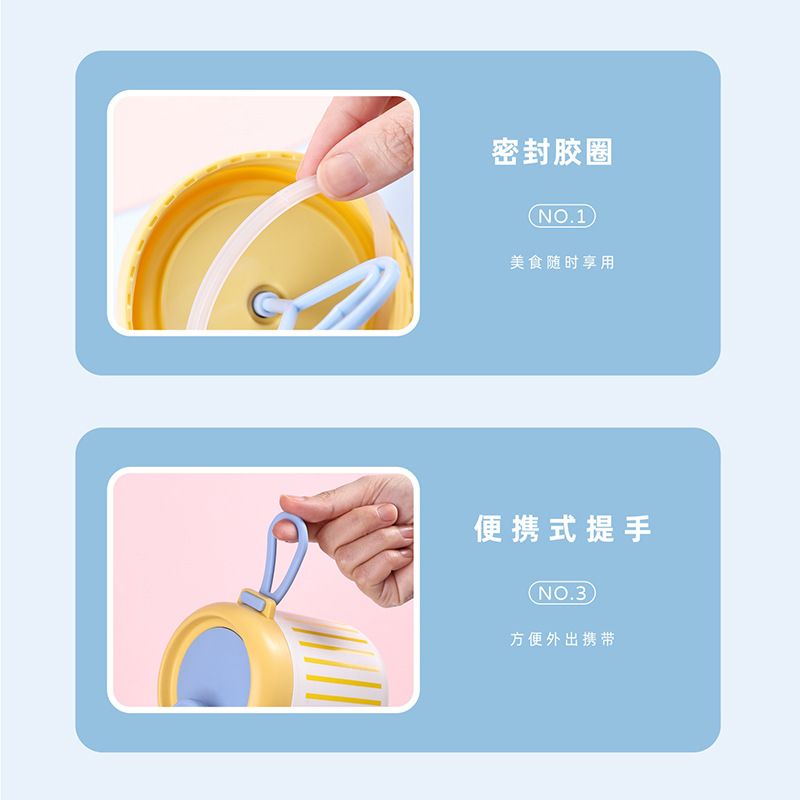 密封胶圈

NO.1

美食随时享用

便携式提手

NO.3

方便外出携带