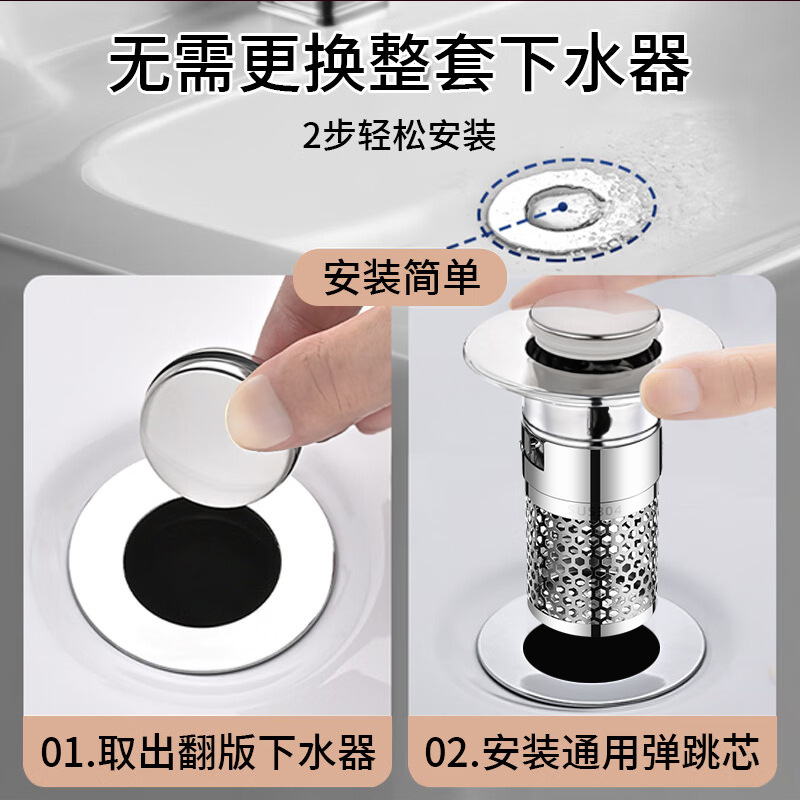 无需更换整套下水器

2步轻松安装

安装简单

SUS304

01.取出翻版下水器

02.安装通用弹跳芯