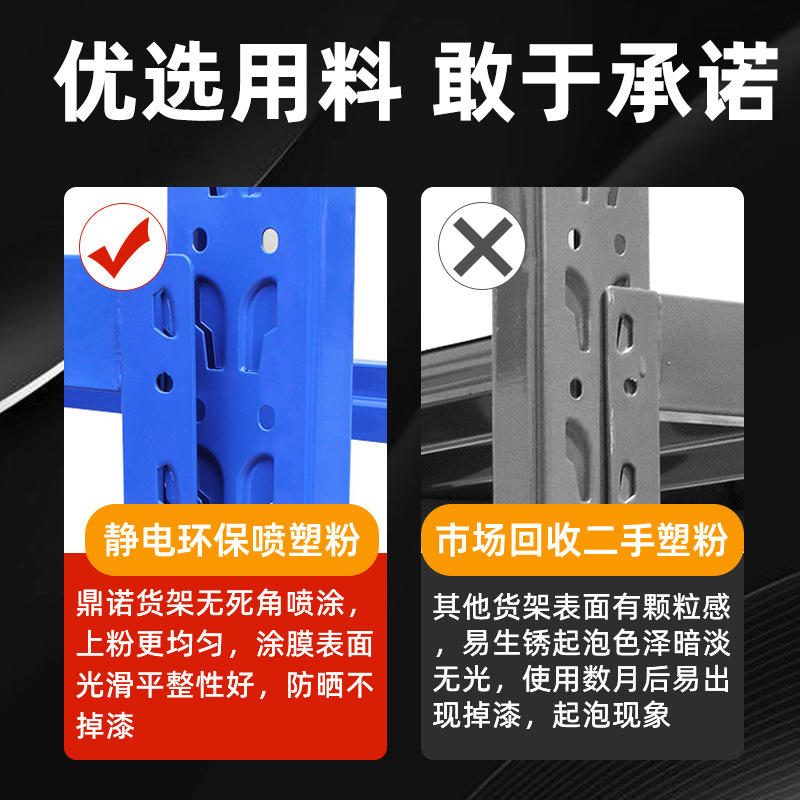 优选用料 敢于承诺

静电环保喷塑粉

鼎诺货架无死角喷涂，上粉更均匀，涂膜表面光滑平整性好，防晒不掉漆

市场回收二手塑粉

其他货架表面有颗粒感，易生锈起泡色泽暗淡无光，使用数月后易出现掉漆，起泡现象