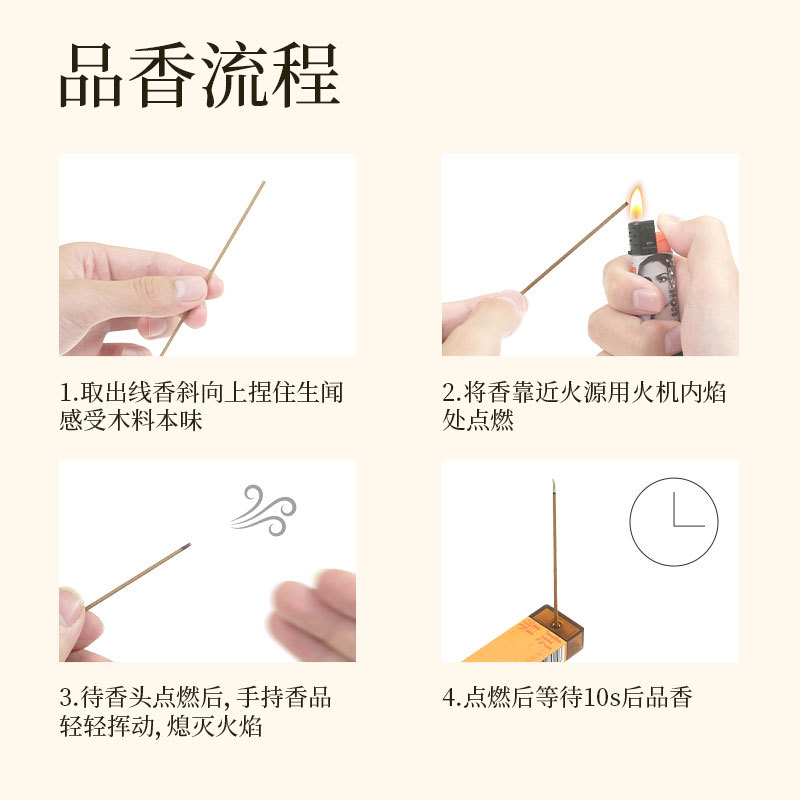 品香流程

1.取出线香斜向上捏住生闻感受木料本味

2.将香靠近火源用火机内焰处点燃

3.待香头点燃后，手持香品轻轻挥动，熄灭火焰

4.点燃后等待10s后品香