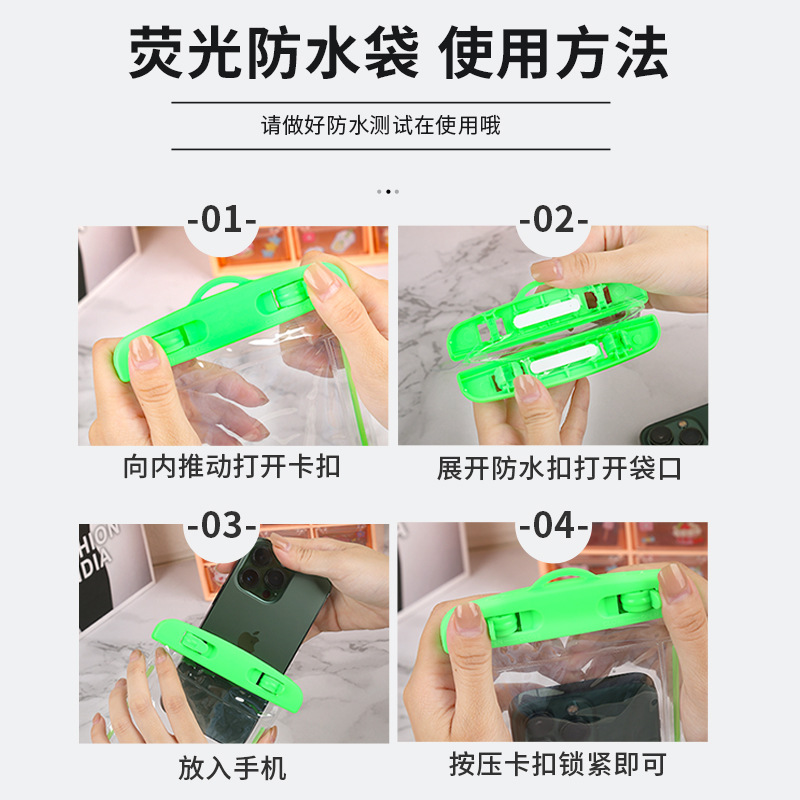 荧光防水袋 使用方法

请做好防水测试在使用哦

-01-

向内推动打开卡扣

-02-

展开防水扣打开袋口

-03-

HION
DIA

放入手机

-04-

按压卡扣锁紧即可