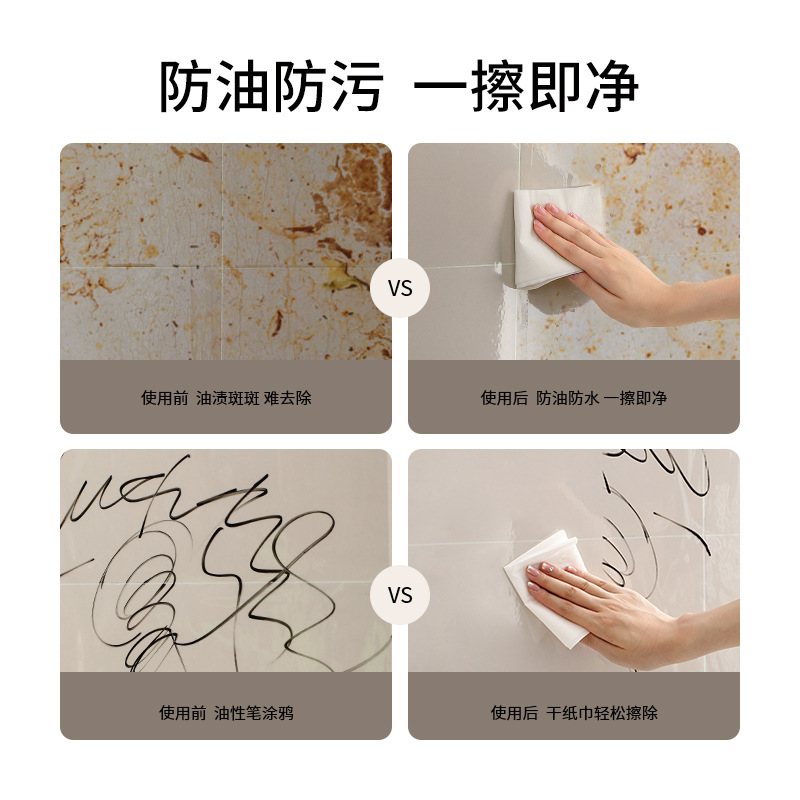 防油防污 一擦即净

VS

使用前 油渍斑斑 难去除

使用后 防油防水 一擦即净

VS

使用前 油性笔涂鸦

使用后 干纸巾轻松擦除