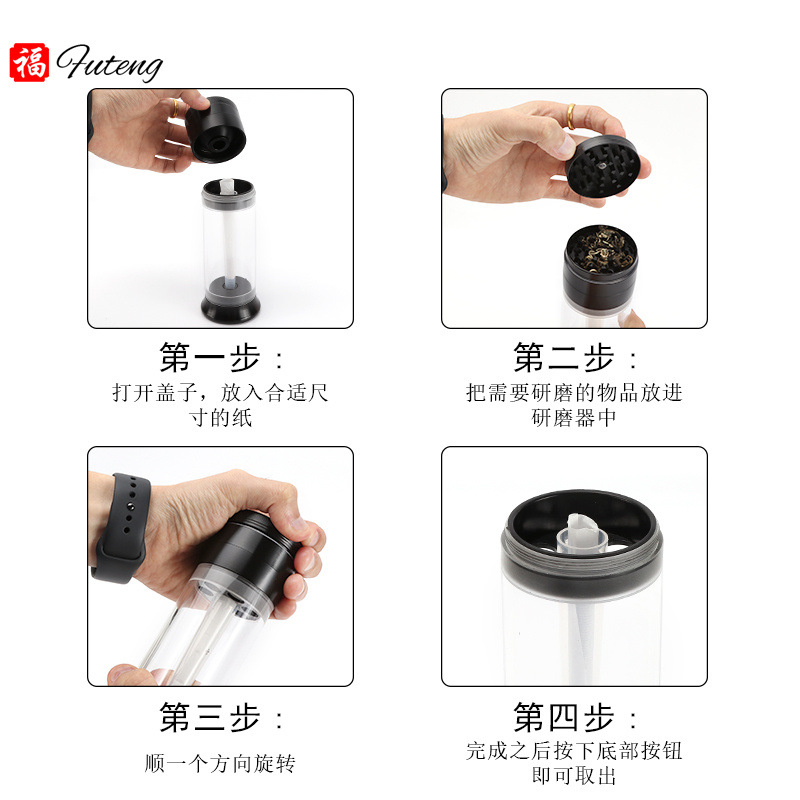 福 Futeng

第一步：
打开盖子，放入合适尺寸的纸

第二步：
把需要研磨的物品放进研磨器中

第三步：
顺一个方向旋转

第四步：
完成之后按下底部按钮即可取出