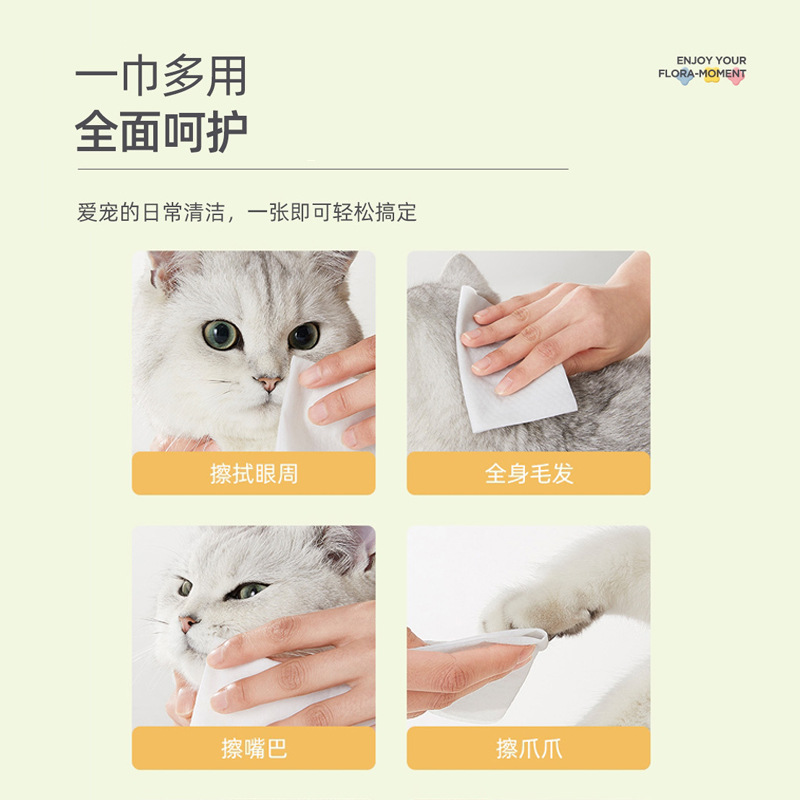 一巾多用
全面呵护

ENJOY YOUR
FLORA-MOMENT

爱宠的日常清洁，一张即可轻松搞定

擦拭眼周

全身毛发

擦嘴巴

擦爪爪