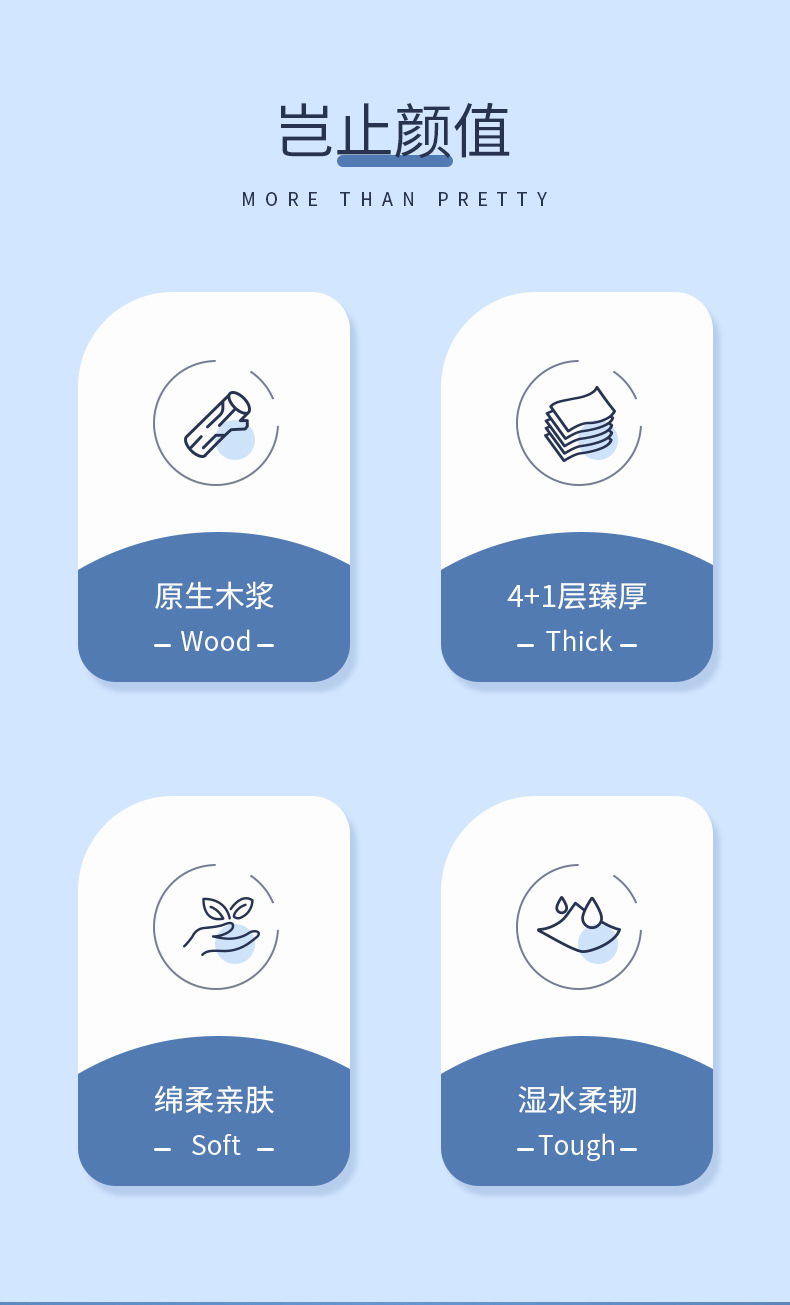 岂止颜值

MORE THAN PRETTY

原生木浆

- Wood -

4+1层臻厚

- Thick -

绵柔亲肤

- Soft -

湿水柔韧

- Tough -