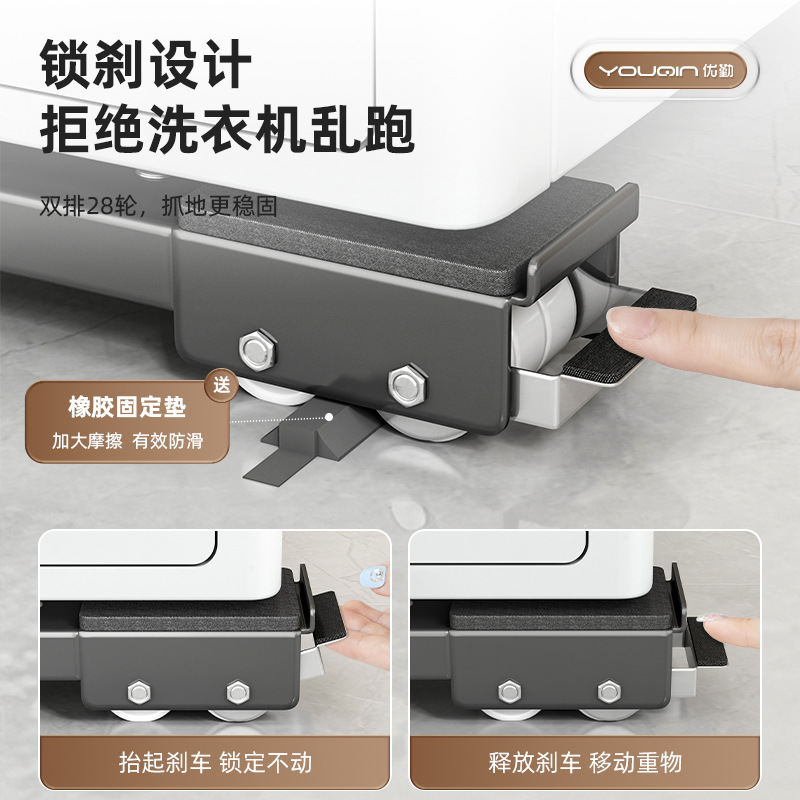 锁刹设计
拒绝洗衣机乱跑

YOUQIN 优勤

双排28轮，抓地更稳固

送
橡胶固定垫
加大摩擦 有效防滑

抬起刹车 锁定不动

释放刹车 移动重物