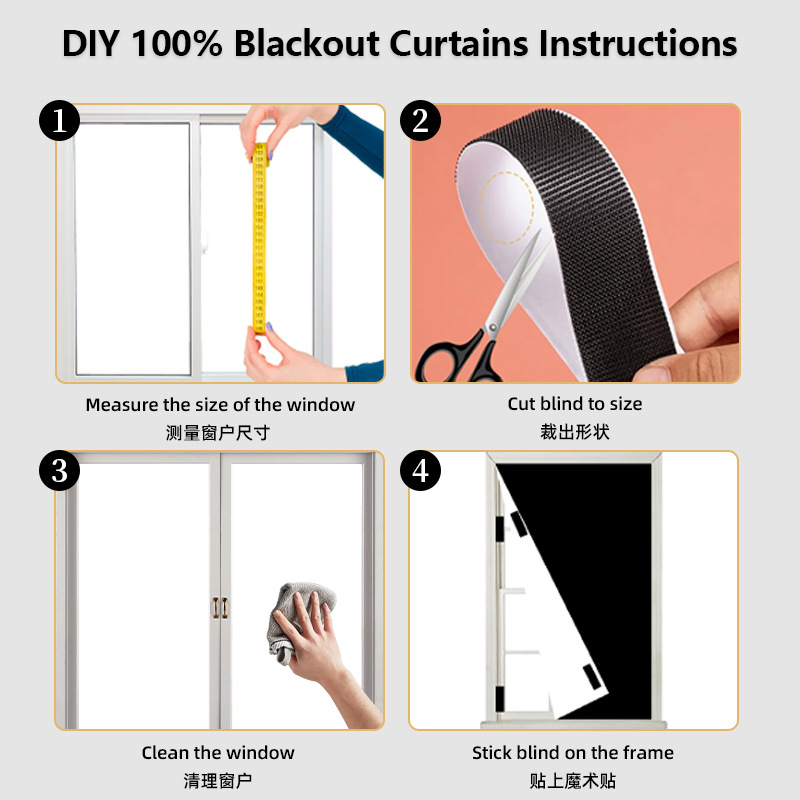 DIY 100% Blackout Curtains Instructions

1

Measure the size of the window
测量窗户尺寸

2

Cut blind to size
裁出形状

3

Clean the window
清理窗户

4

Stick blind on the frame
贴上魔术贴