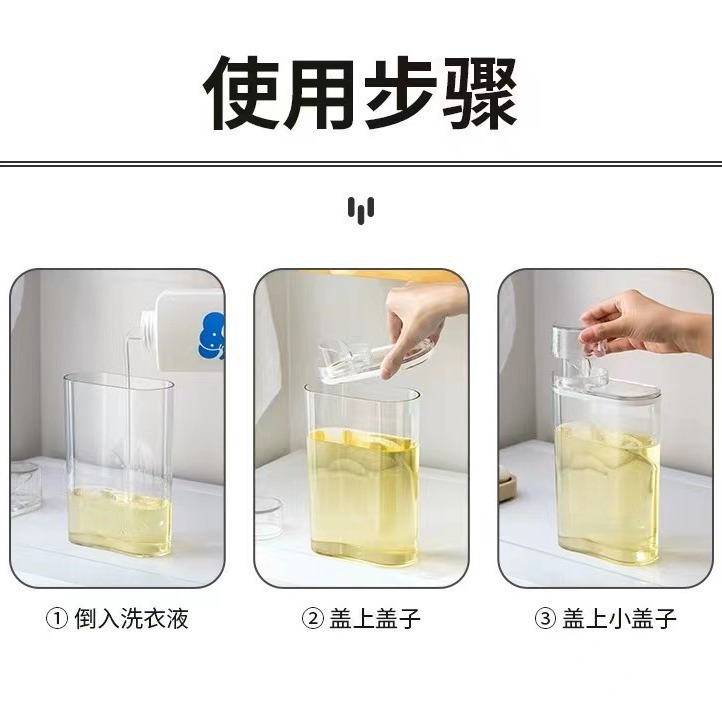 使用步骤

① 倒入洗衣液

② 盖上盖子

③ 盖上小盖子