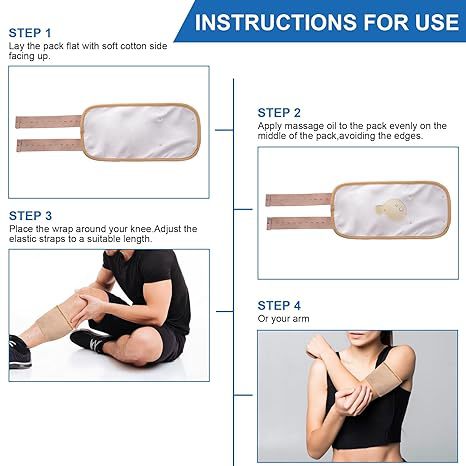 INSTRUCTIONS FOR USE

STEP 1
Lay the pack flat with soft cotton side facing up.

STEP 2
Apply massage oil to the pack evenly on the middle of the pack,avoiding the edges.

STEP 3
Place the wrap around your knee.Adjust the elastic straps to a suitable length.

STEP 4
Or your arm